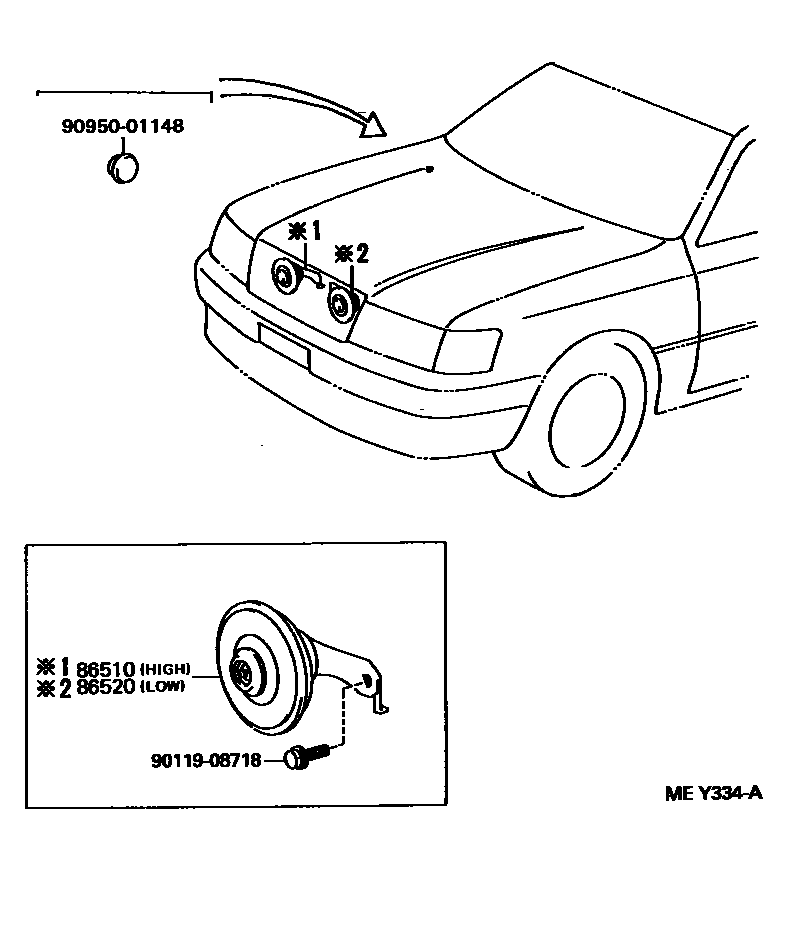 90950-01148

※1

※2

※1 86510 (HIGH)
※2 86520 (LOW)

90119-08718

ME Y334-A