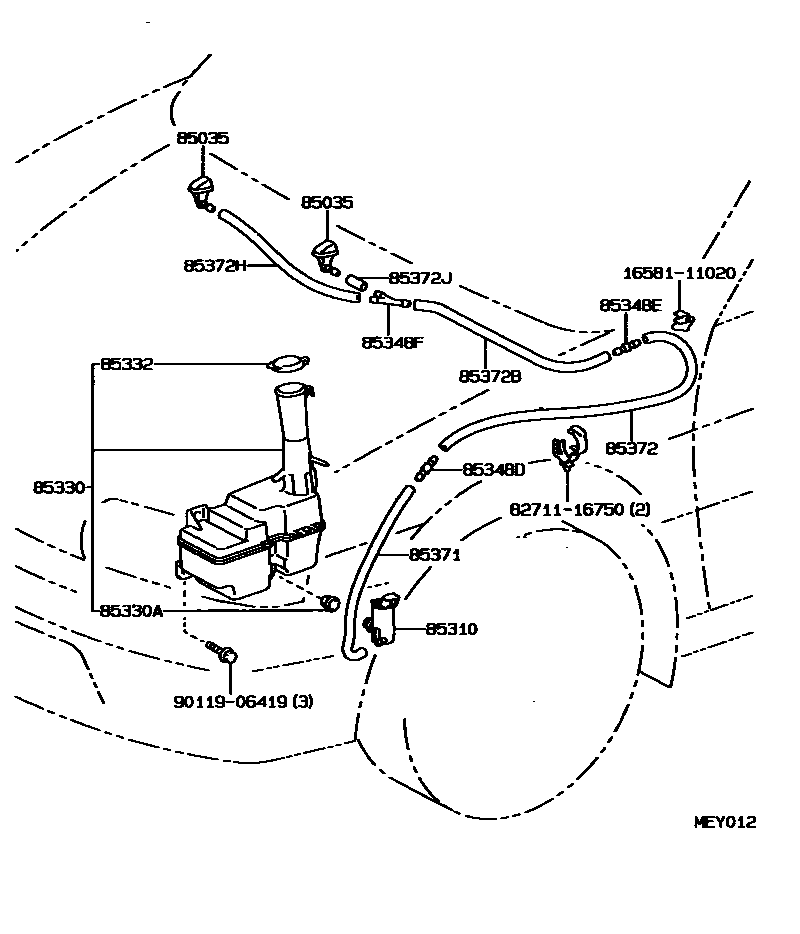 85035
85035
85372H
85372J
16581-11020
85348E
85348F
85332
85372B
85372
85330
85348D
82711-16750 (2)
85371
85330A
85310
90119-06419 (3)
MEY012