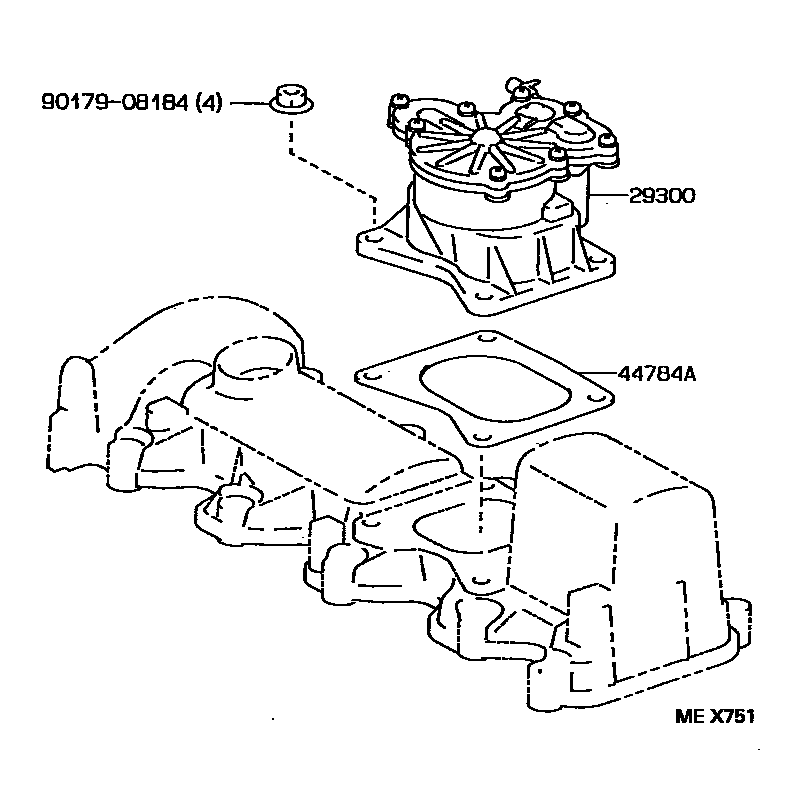 90179-08184 (4)

29300

44784A

ME X751