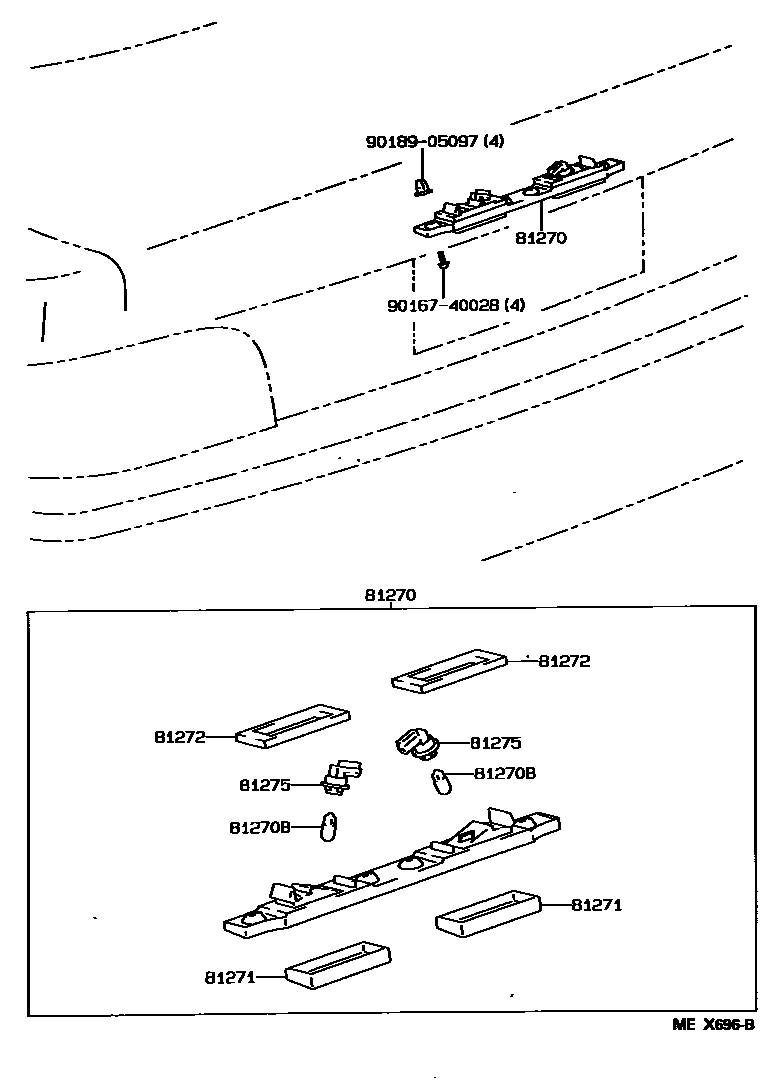 90189-05097 (4)
81270
90167-40028 (4)

81270
81272
81272
81275
81275
81270B
81270B
81271
81271

ME X696-B