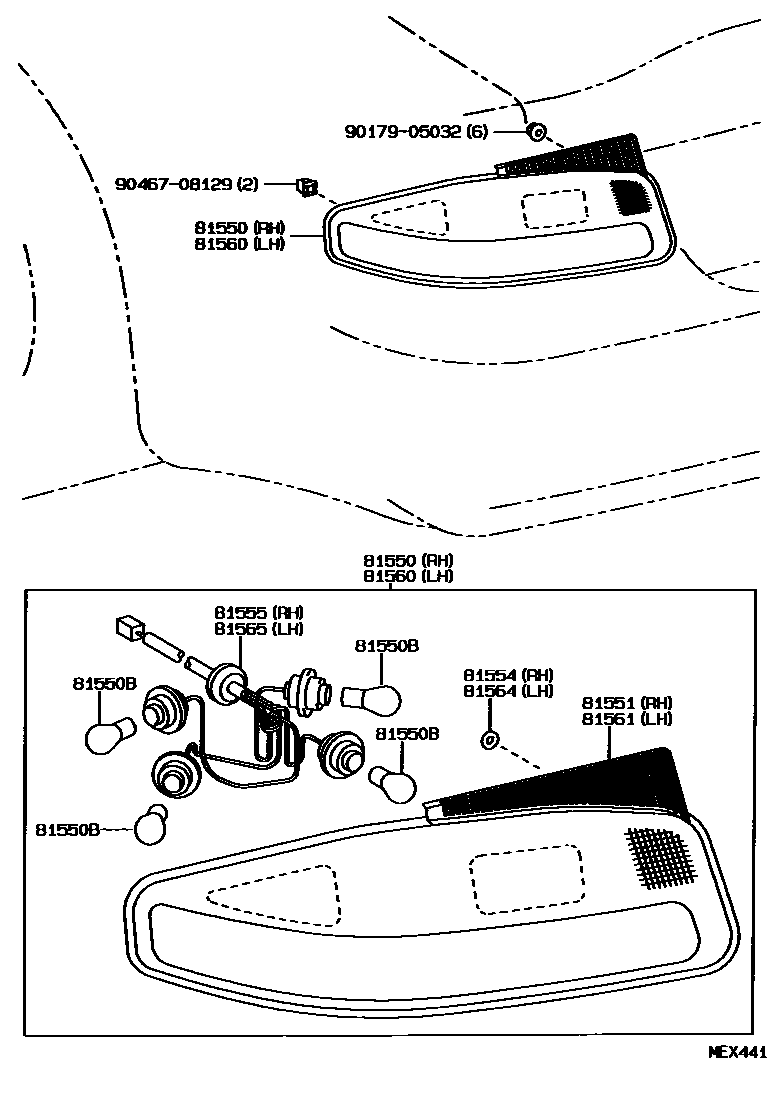 90179-05032 (6)
90467-08129 (2)
81550 (RH)
81560 (LH)

81550 (RH)
81560 (LH)
81555 (RH)
81565 (LH)
81550B
81550B
81554 (RH)
81564 (LH)
81551 (RH)
81561 (LH)
81550B
81550B

MEX441