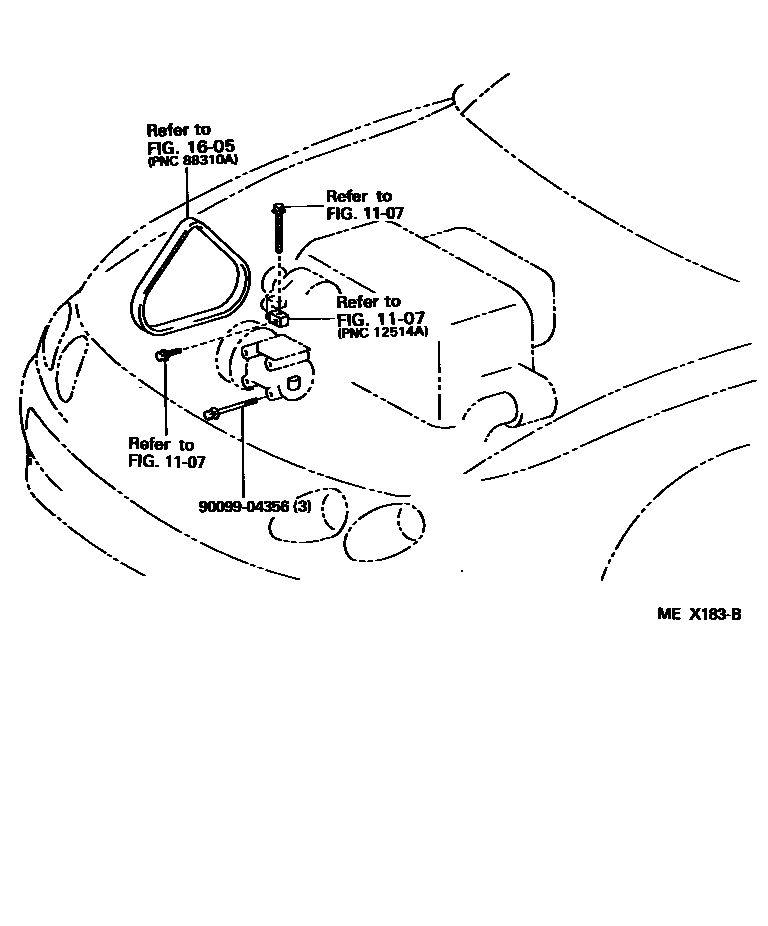 Refer to
FIG. 16-05
(PNC 88310A)

Refer to
FIG. 11-07

Refer to
FIG. 11-07
(PNC 12514A)

Refer to
FIG. 11-07

90099-04356 (3)

ME X183-B