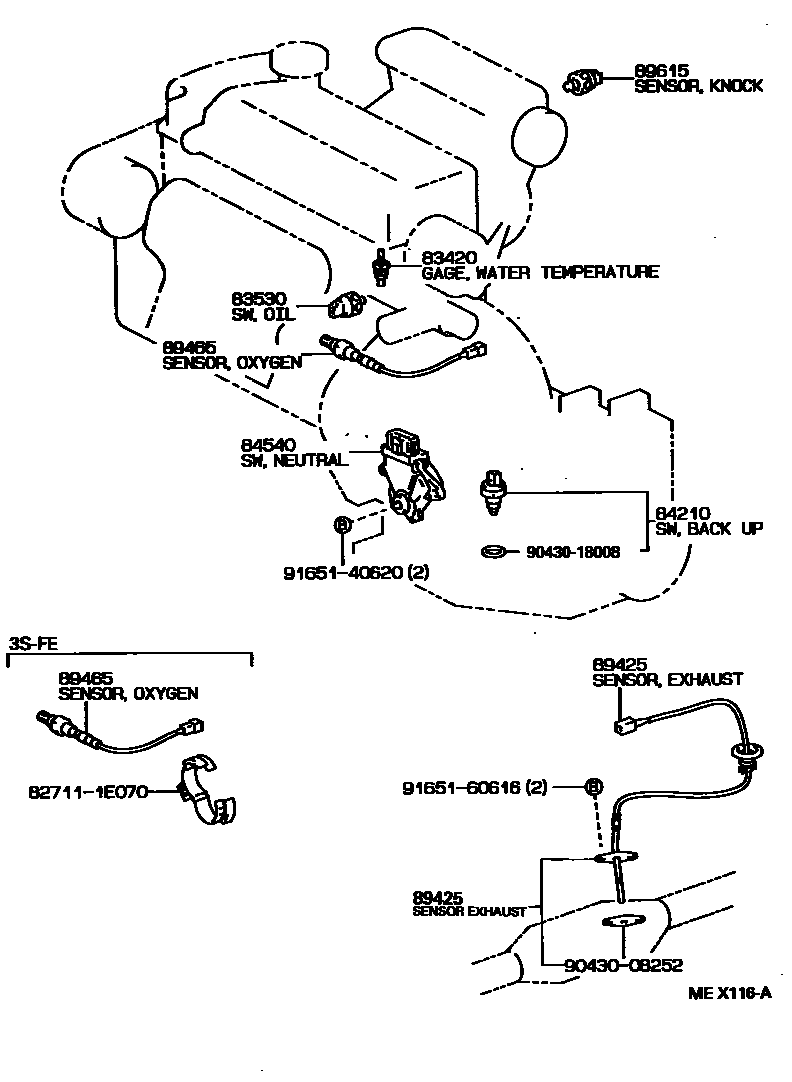 89615
SENSOR, KNOCK

83420
GAGE, WATER TEMPERATURE

83530
SW, OIL

89465
SENSOR, OXYGEN

84540
SW, NEUTRAL

84210
SW, BACK UP

90430-18008

91651-40620 (2)

3S-FE

89465
SENSOR, OXYGEN

82711-1E070

89425
SENSOR, EXHAUST

91651-60616 (2)

89425
SENSOR EXHAUST

90430-08252

ME X116-A