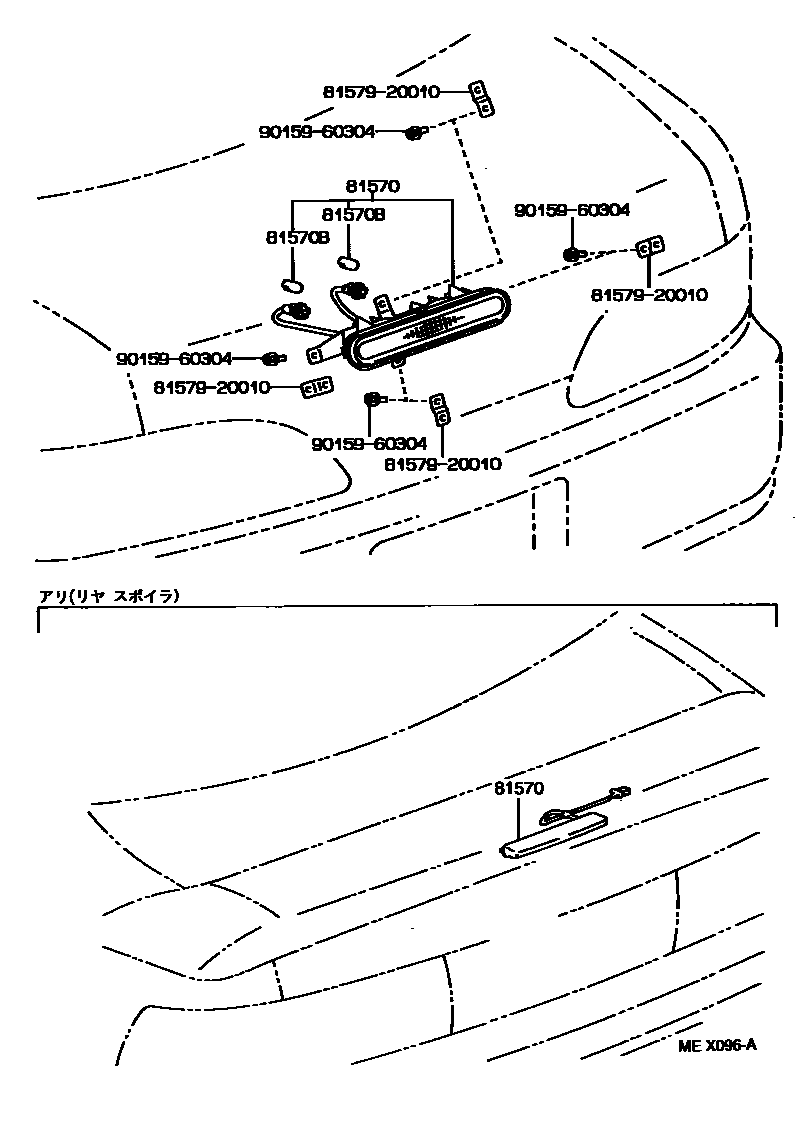 81579-20010
90159-60304
81570
81570B
81570B
90159-60304
81579-20010
90159-60304
81579-20010
90159-60304
81579-20010

アリ(リヤ スポイラ)

81570

ME X096-A