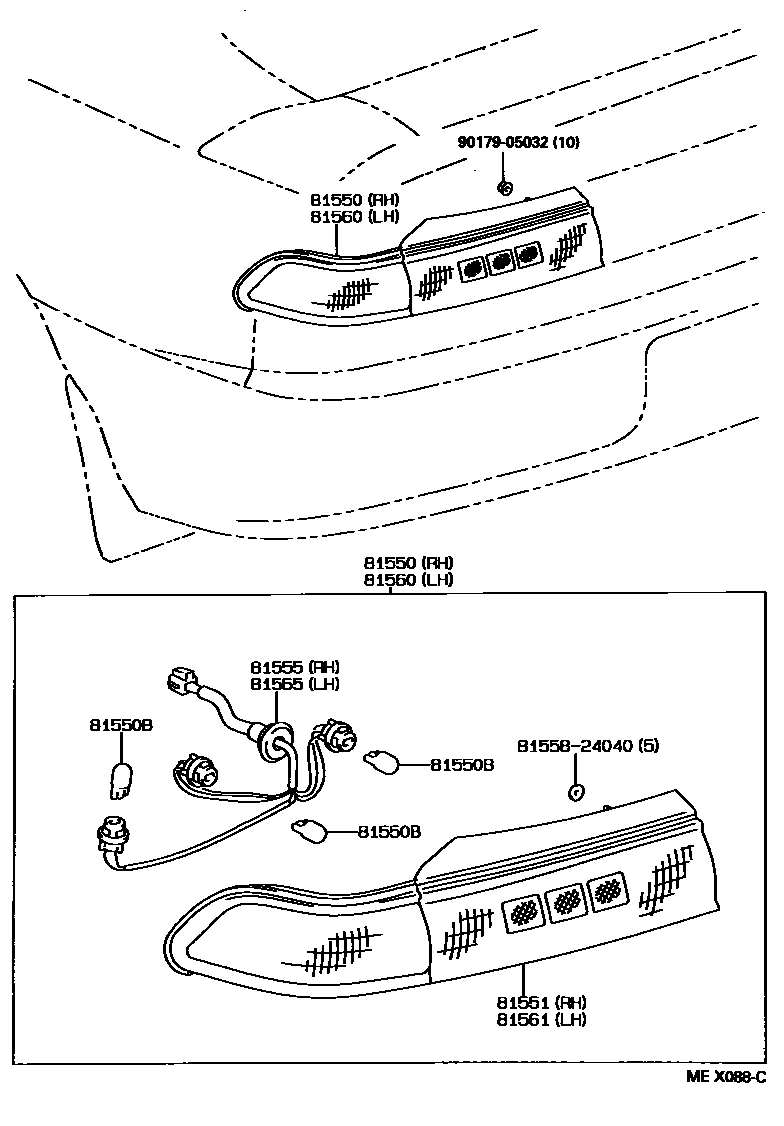 90179-05032 (10)

81550 (RH)
81560 (LH)

81550 (RH)
81560 (LH)

81555 (RH)
81565 (LH)

81550B

81550B

81558-24040 (5)

81550B

81551 (RH)
81561 (LH)

ME X088-C