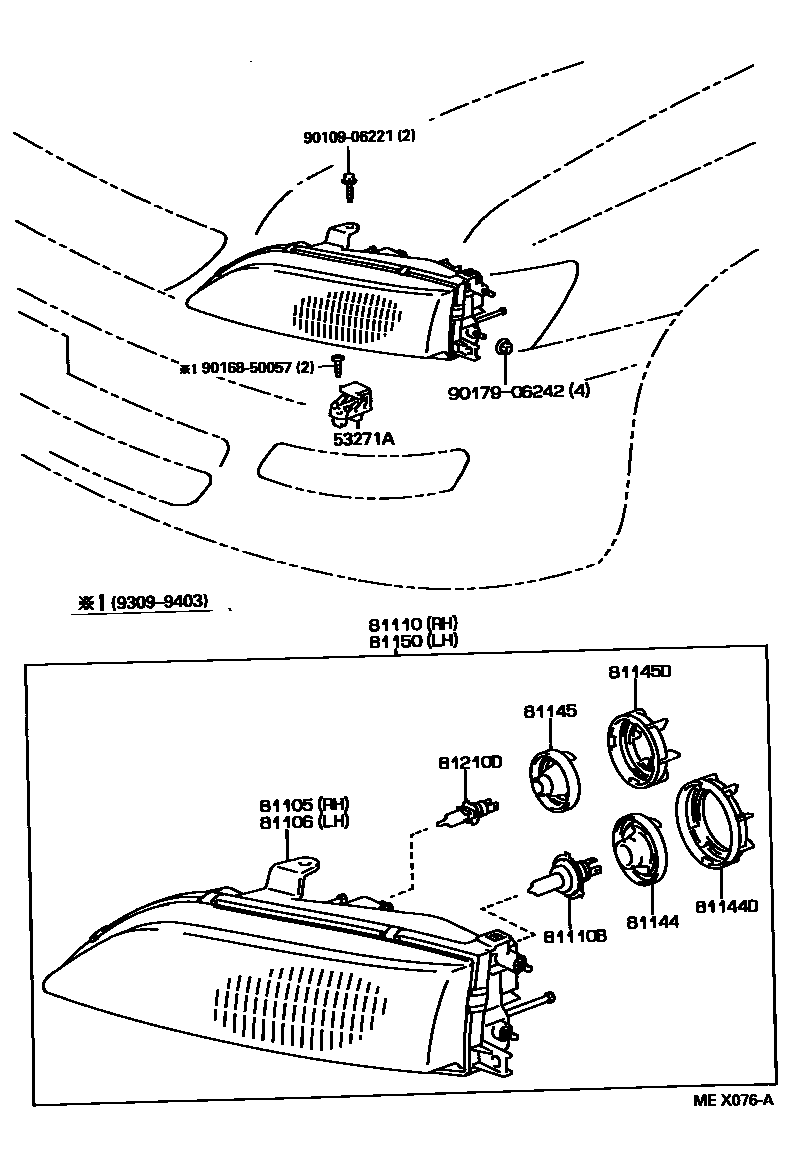 90109-06221 (2)

※1 90168-50057 (2)

90179-06242 (4)

53271A

※1 (9309-9403)

81110 (RH)
81150 (LH)

81145D

81145

81210D

81105 (RH)
81106 (LH)

81110B

81144

81144D

ME X076-A