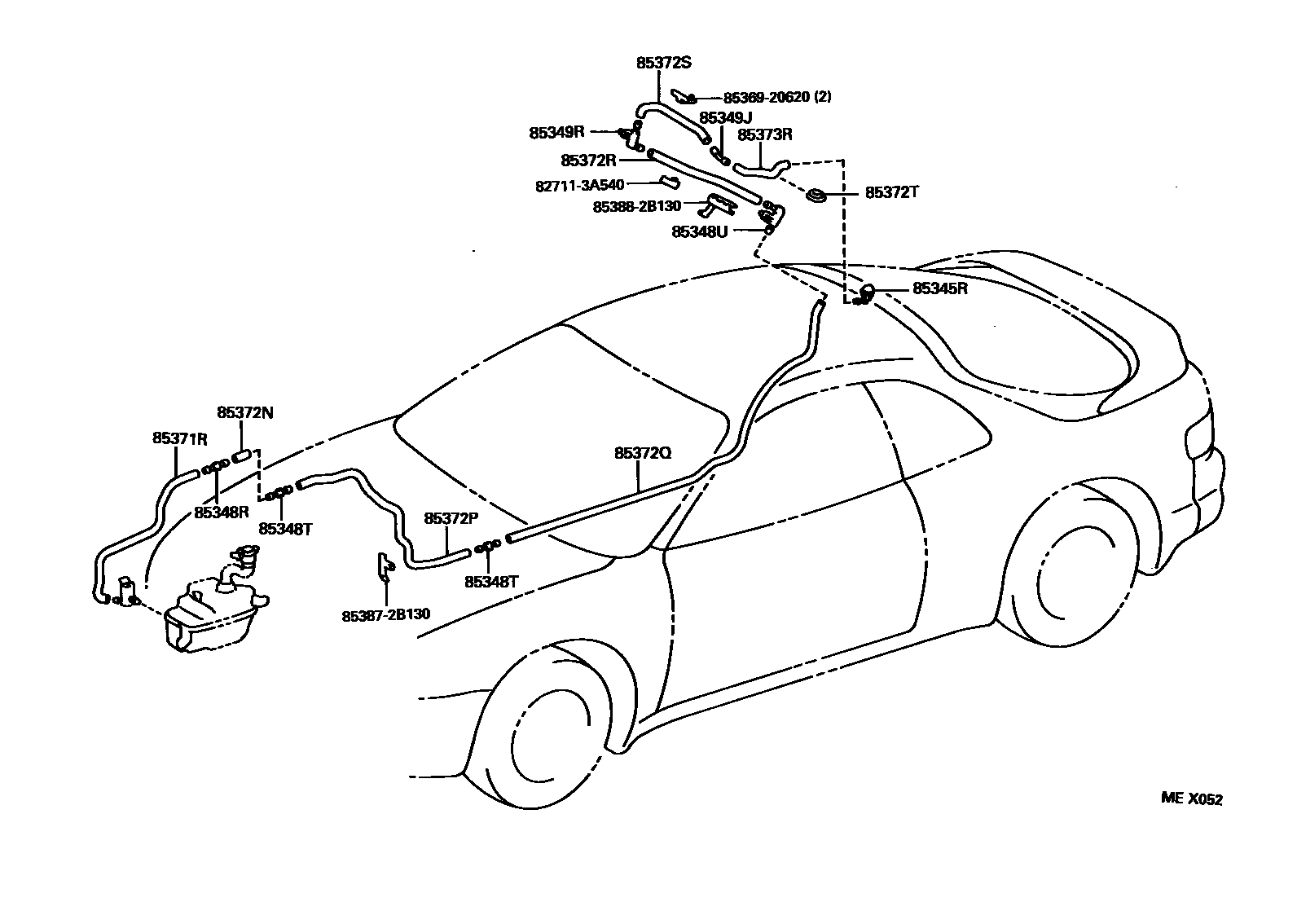 85372S
85369-20620 (2)
85349R
85349J
85373R
85372R
82711-3A540
85372T
85388-2B130
85348U
85345R
85372N
85371R
85372Q
85348R
85348T
85372P
85348T
85387-2B130
ME X052