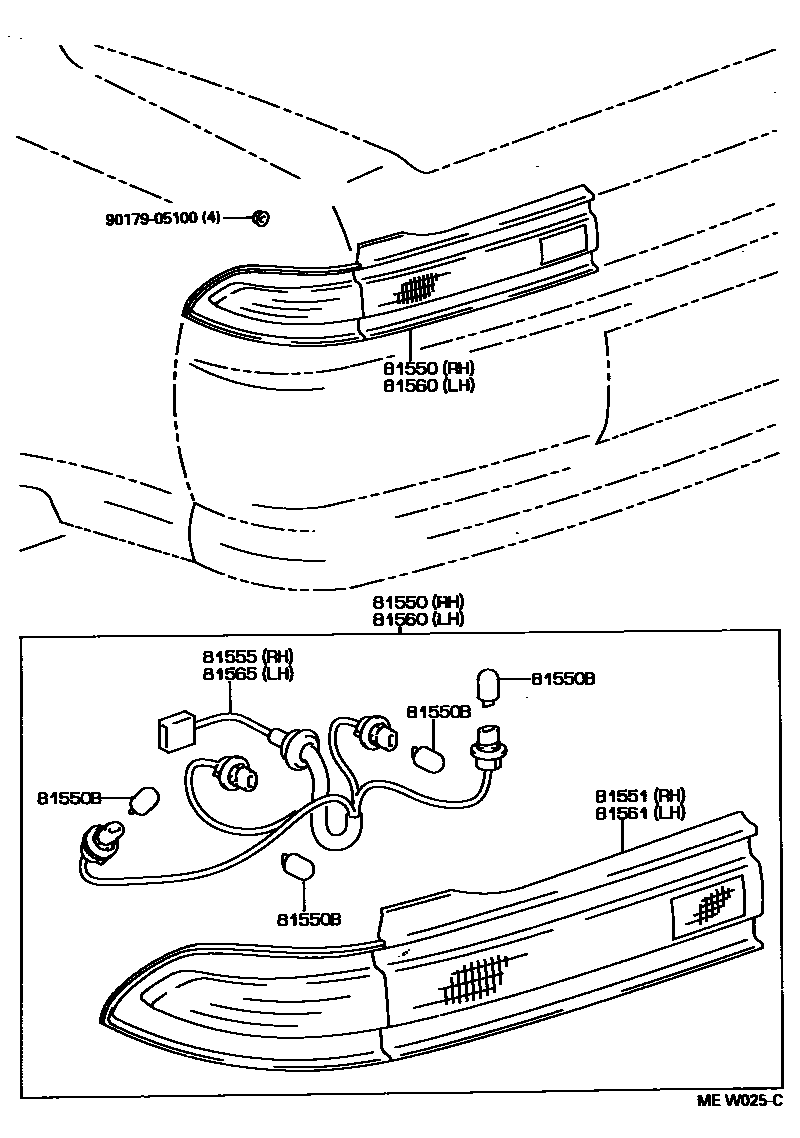 90179-05100 (4)

81550 (RH)
81560 (LH)

81550 (RH)
81560 (LH)

81555 (RH)
81565 (LH)

81550B

81550B

81550B

81551 (RH)
81561 (LH)

81550B

ME W025-C