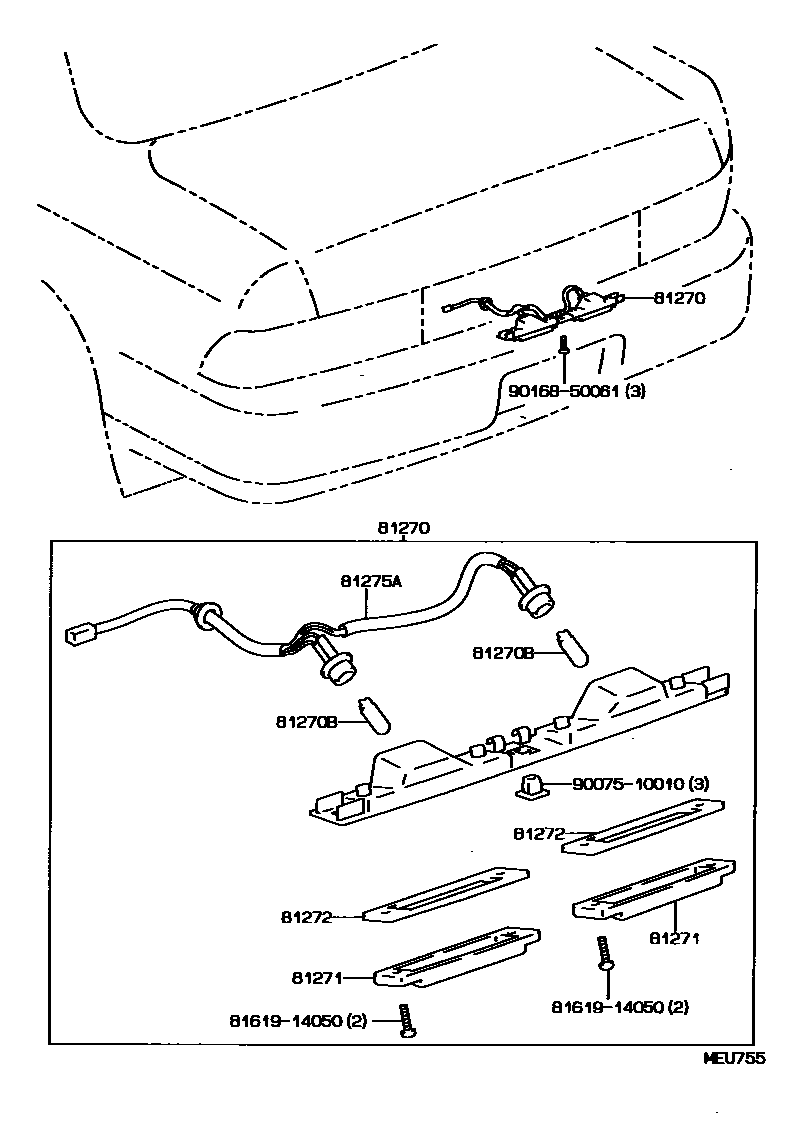 81270
90168-50061 (3)
81270
81275A
81270B
81270B
90075-10010 (3)
81272
81272
81271
81271
81619-14050 (2)
81619-14050 (2)
MEU755