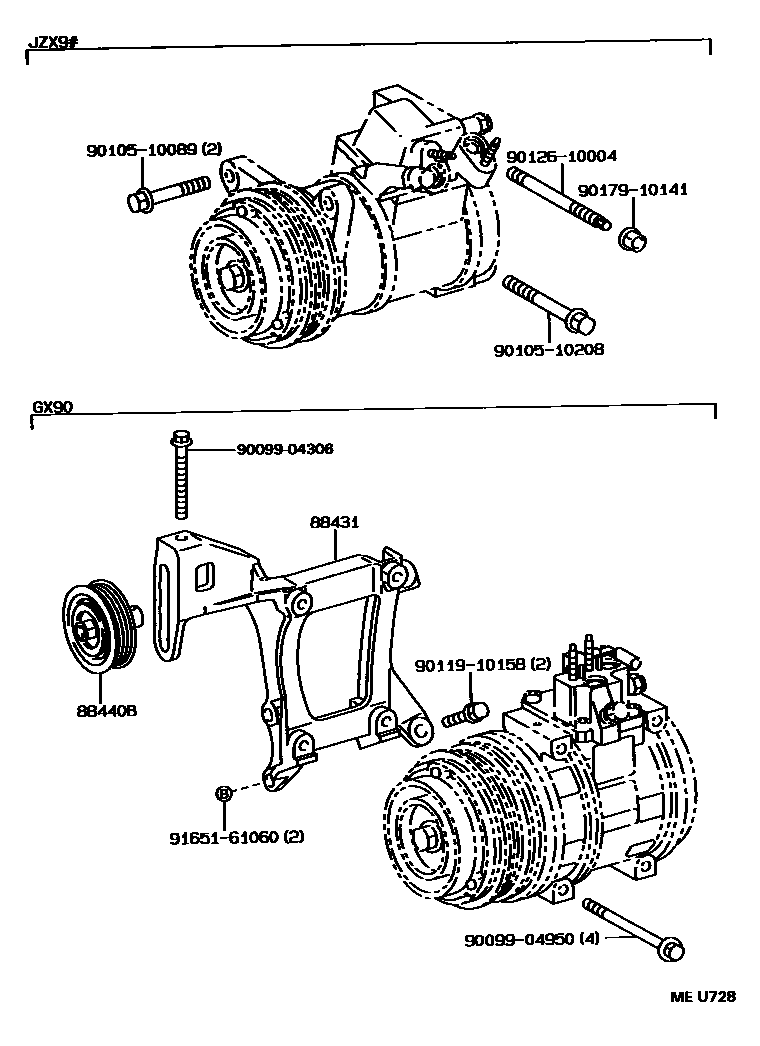 JZX9#

90105-10089 (2)

90126-10004

90179-10141

90105-10208

GX90

90099-04306

88431

88440B

90119-10158 (2)

91651-61060 (2)

90099-04950 (4)

ME U728