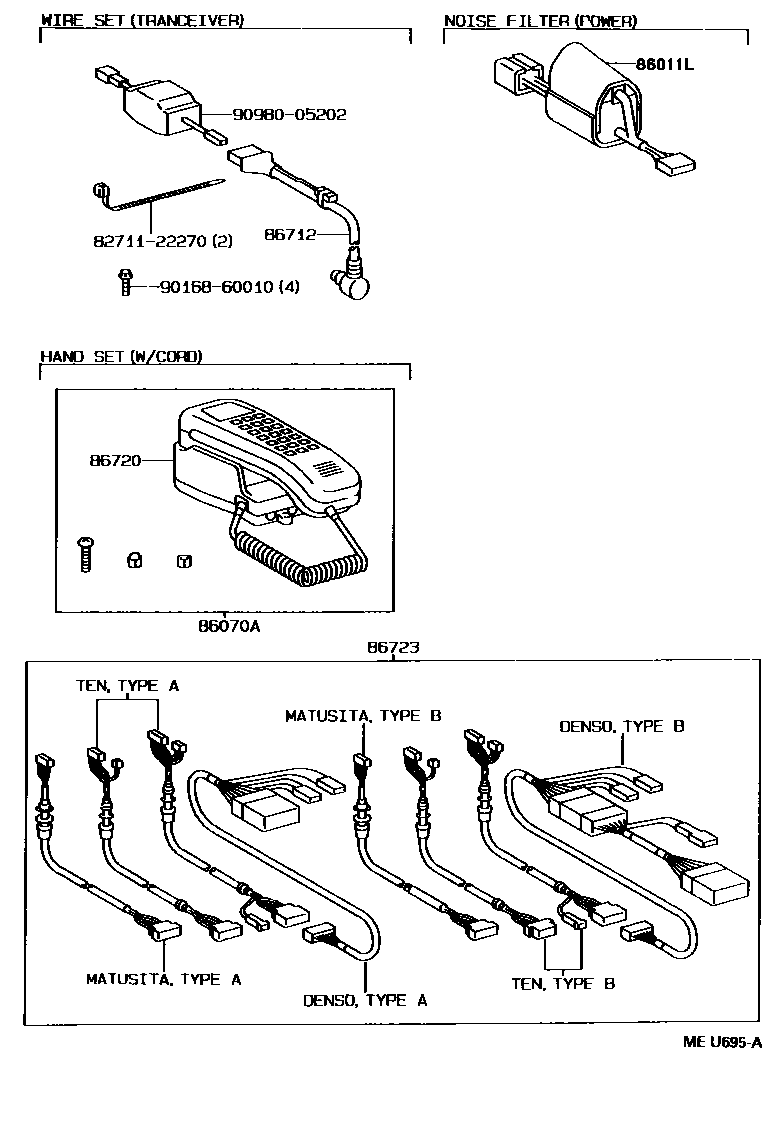 WIRE SET (TRANCEIVER)

90980-05202

82711-22270 (2)

86712

90168-60010 (4)

NOISE FILTER (POWER)

86011L

HAND SET (W/CORD)

86720

86070A

86723

TEN, TYPE A

MATUSITA, TYPE B

DENSO, TYPE B

MATUSITA, TYPE A

DENSO, TYPE A

TEN, TYPE B

ME U695-A