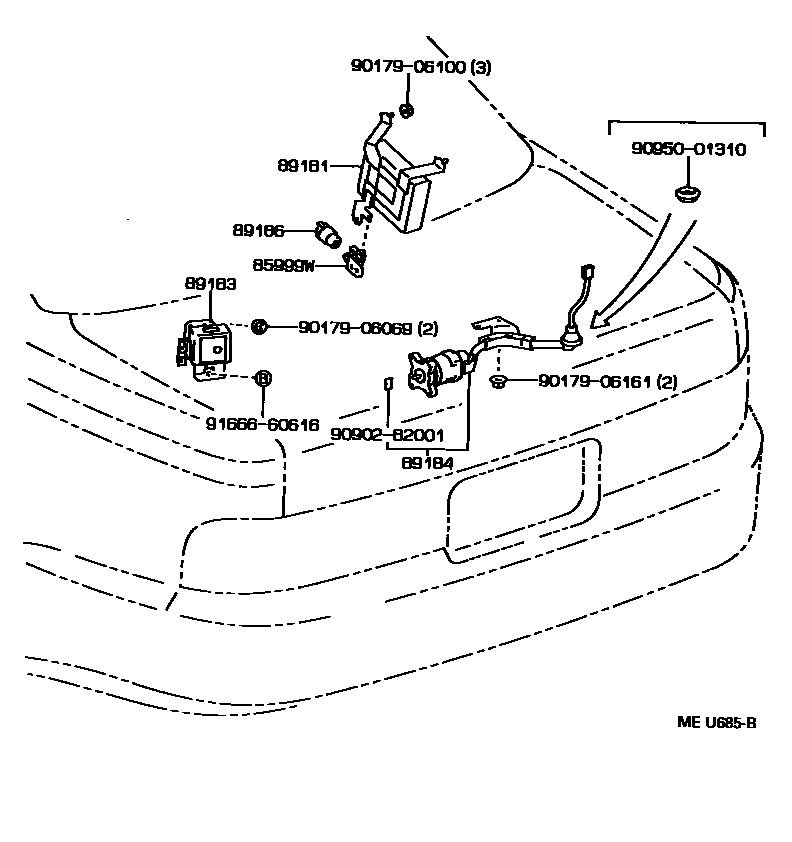 90179-06100 (3)

90950-01310

89181

89186

85999W

89183

90179-06069 (2)

90179-06161 (2)

91666-60616

90902-82001

89184

ME U685-B