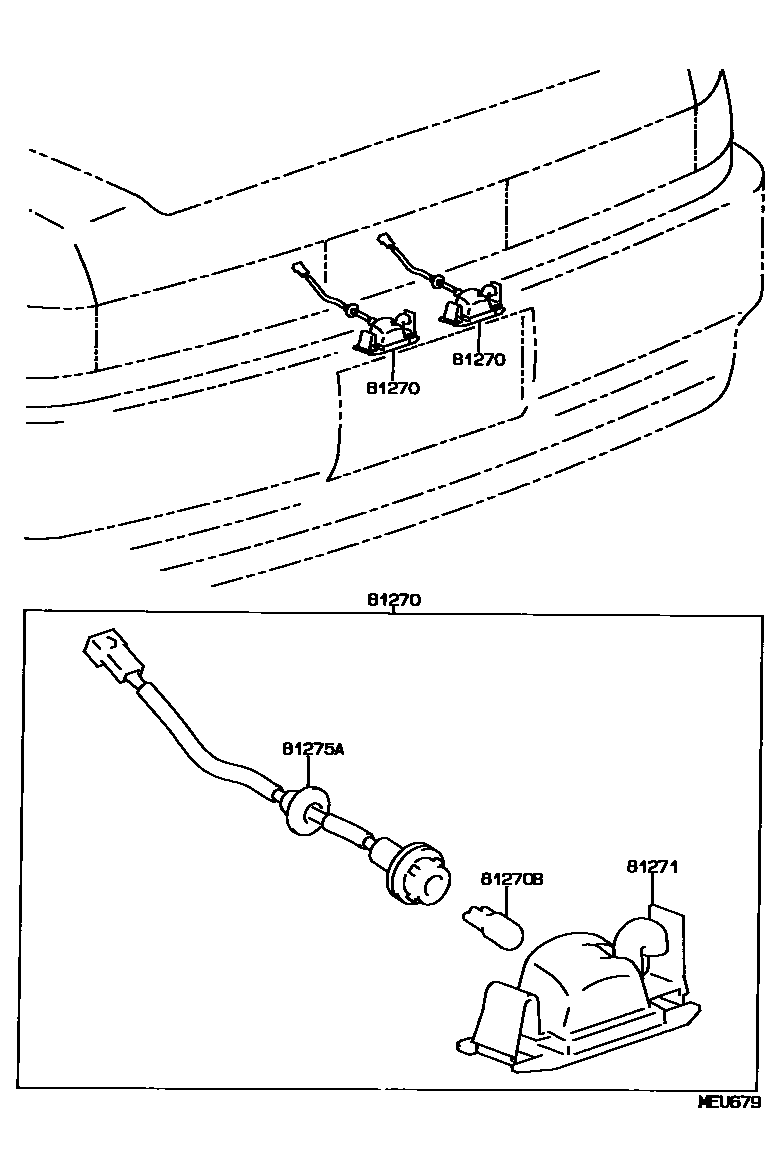 81270
81270
81270
81275A
81270B
81271
MEU679