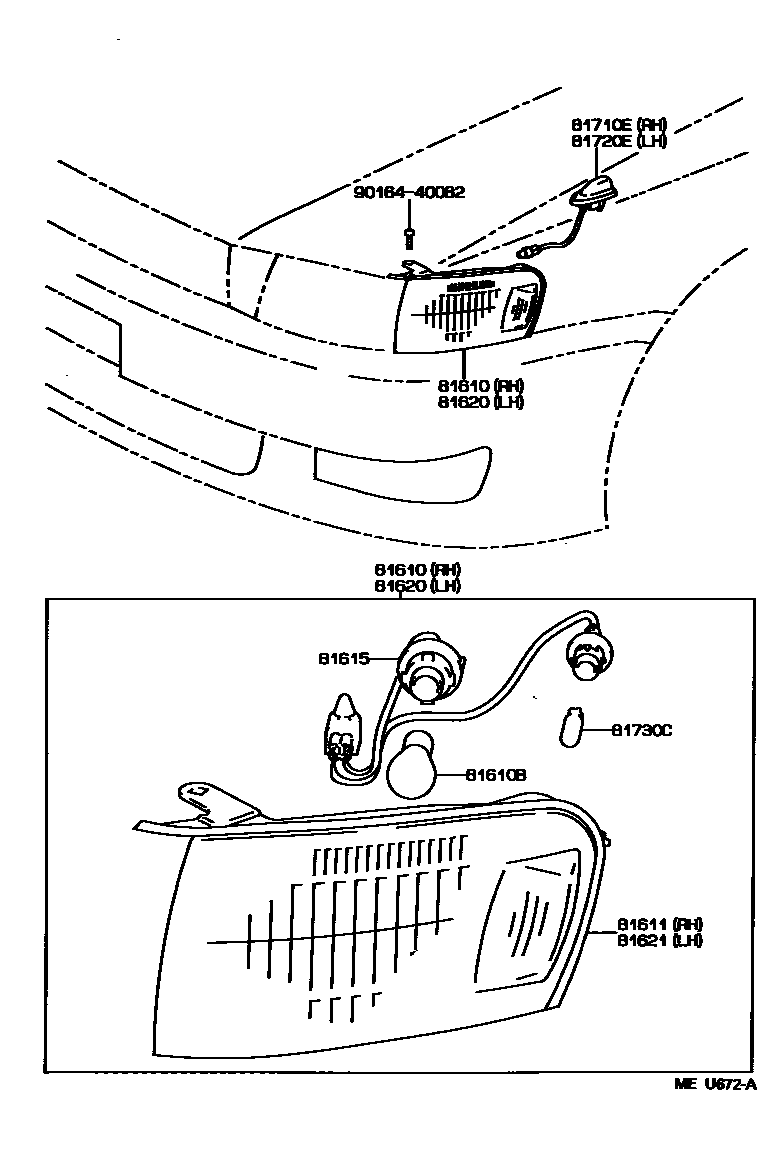 81710E (RH)
81720E (LH)

90164-40082

81610 (RH)
81620 (LH)

81610 (RH)
81620 (LH)

81615

81730C

81610B

81611 (RH)
81621 (LH)

ME U672-A