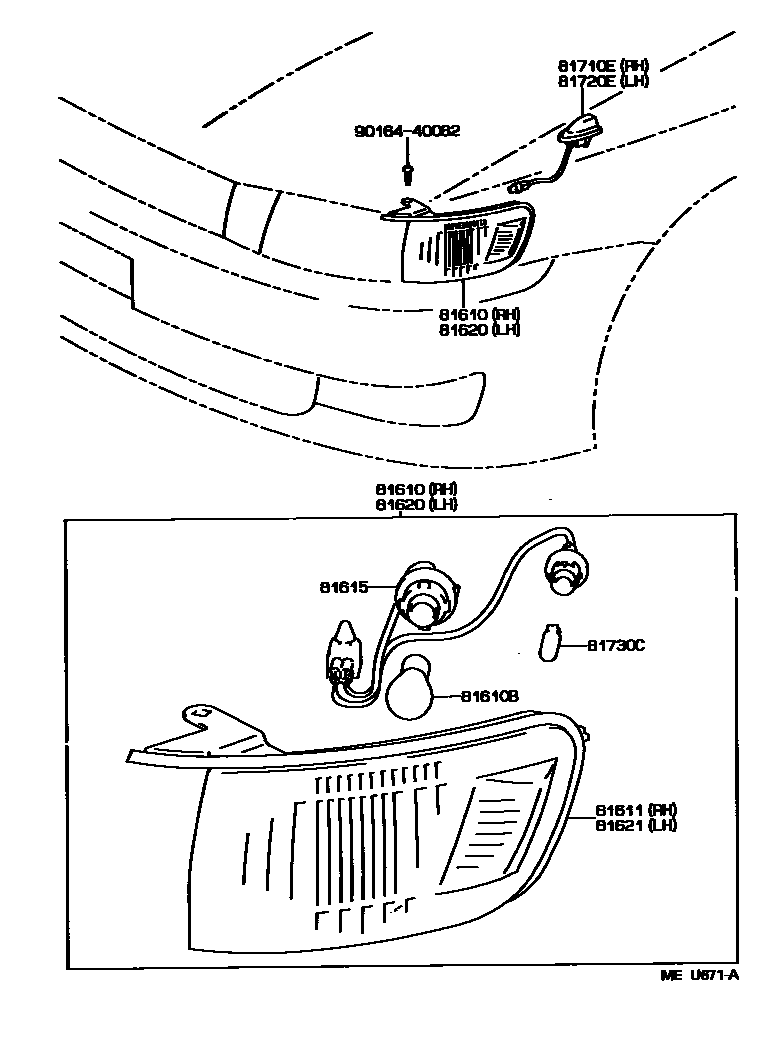 81710E (RH)
81720E (LH)

90164-40082

81610 (RH)
81620 (LH)

81610 (RH)
81620 (LH)

81615

81730C

81610B

81611 (RH)
81621 (LH)

ME U671-A