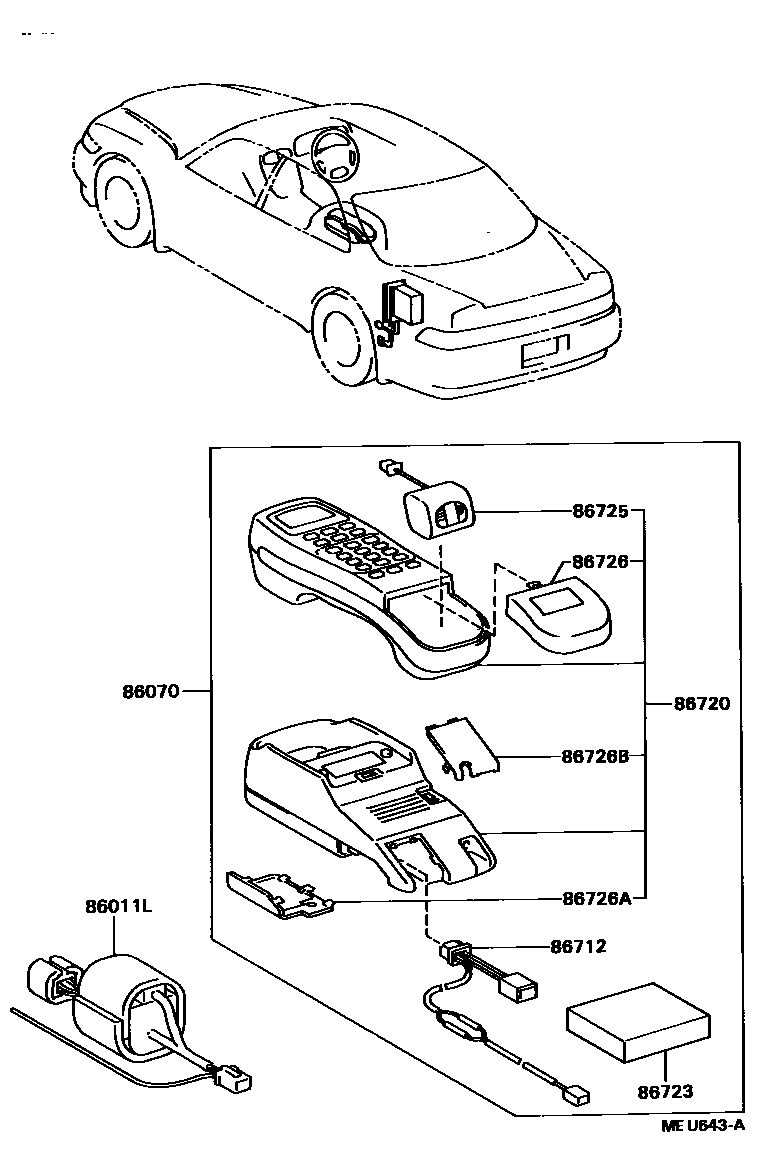 86725
86726
86070
86720
86726B
86726A
86011L
86712
86723
ME U643-A