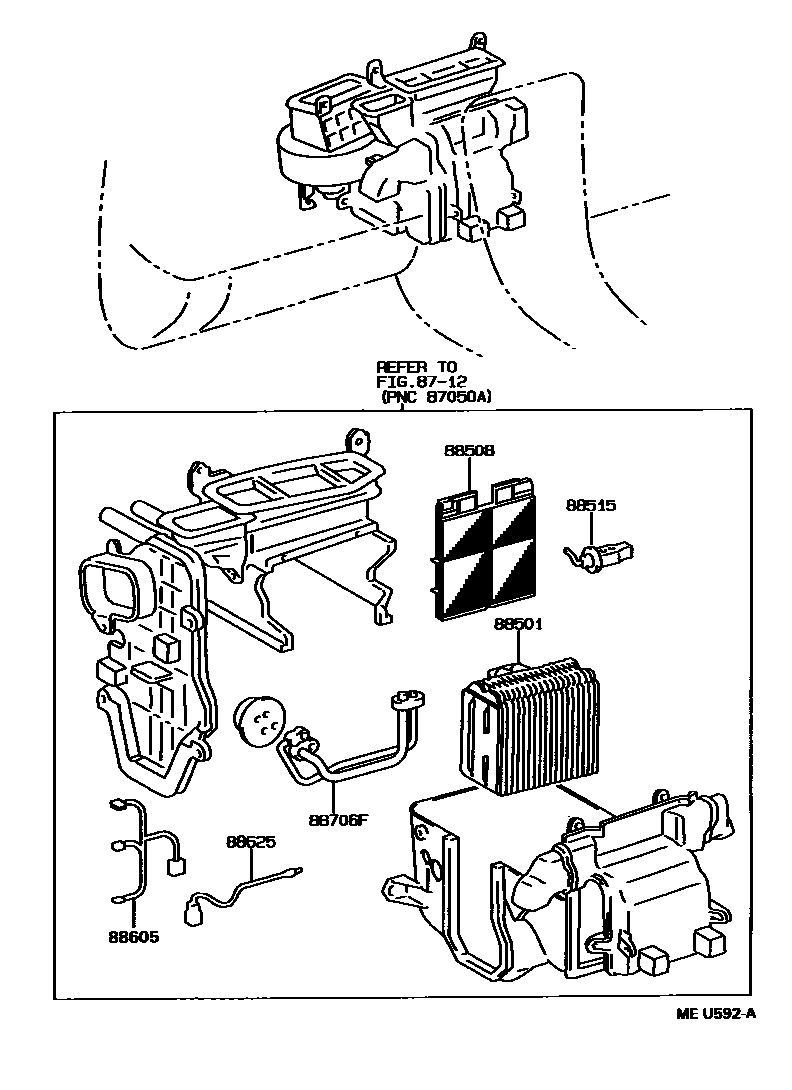 REFER TO
FIG.87-12
(PNC 87050A)

88508

88515

88501

88706F

88625

88605

ME U592-A