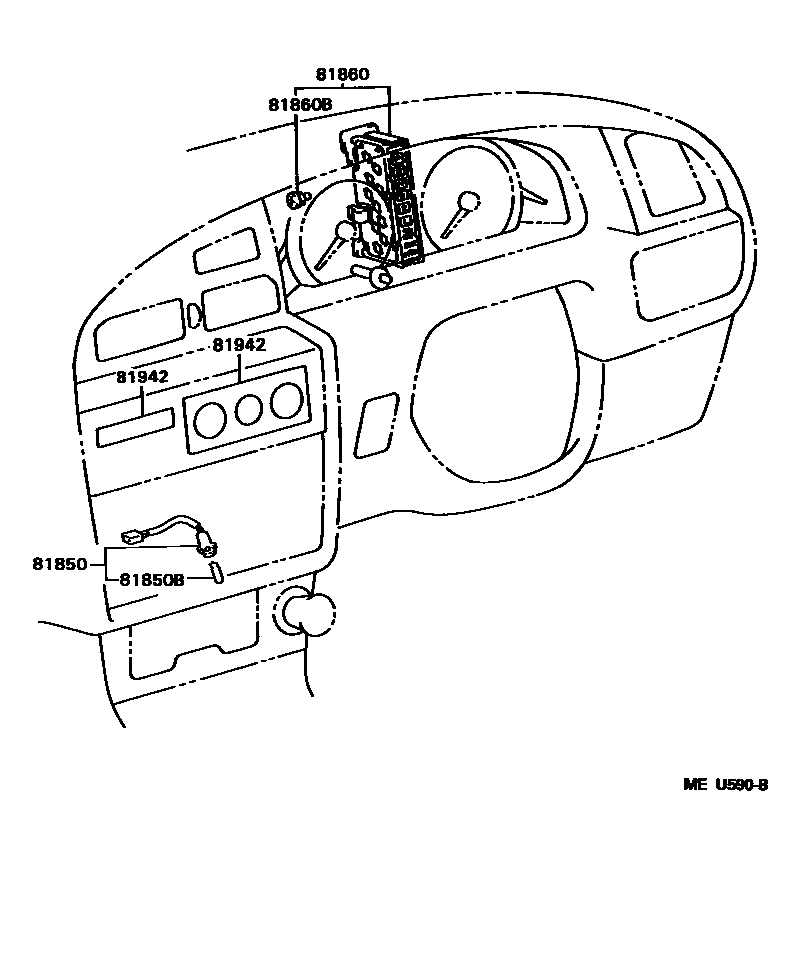 81860
81860B
81942
81942
81850
81850B
ME U590-B