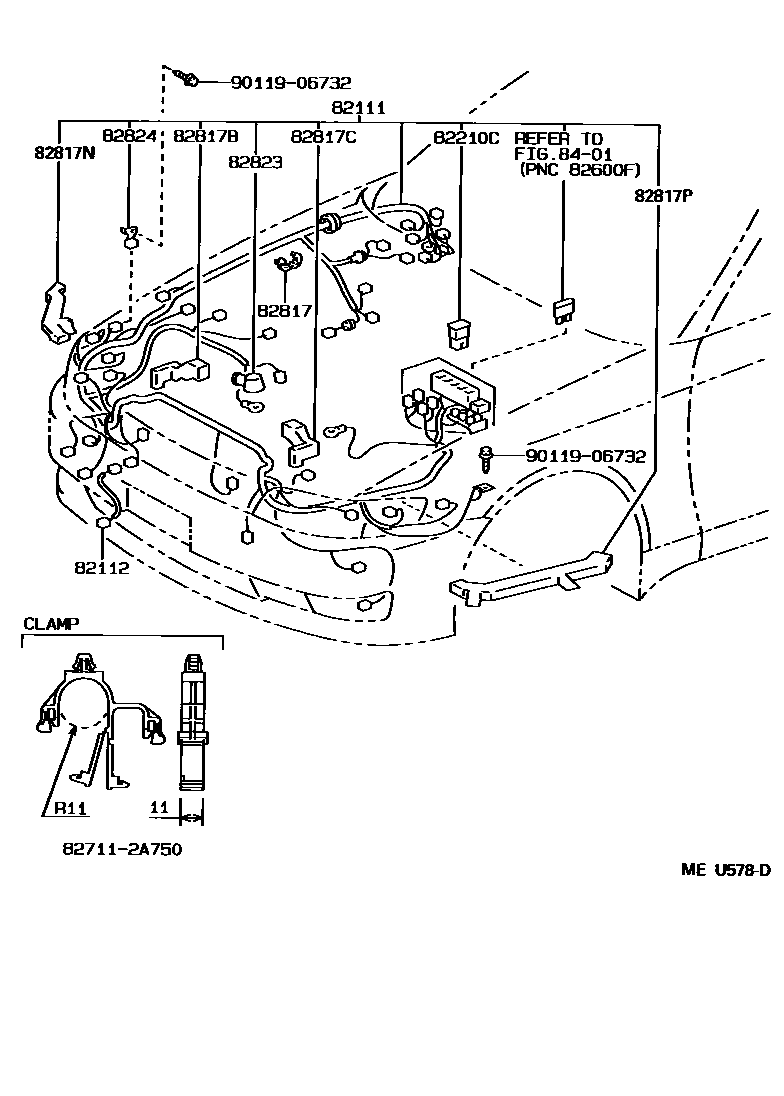 90119-06732

82111

82817N

82824

82817B

82823

82817C

82210C

REFER TO
FIG.84-01
(PNC 82600F)

82817P

82817

90119-06732

82112

CLAMP

R11

11

82711-2A750

ME U578-D