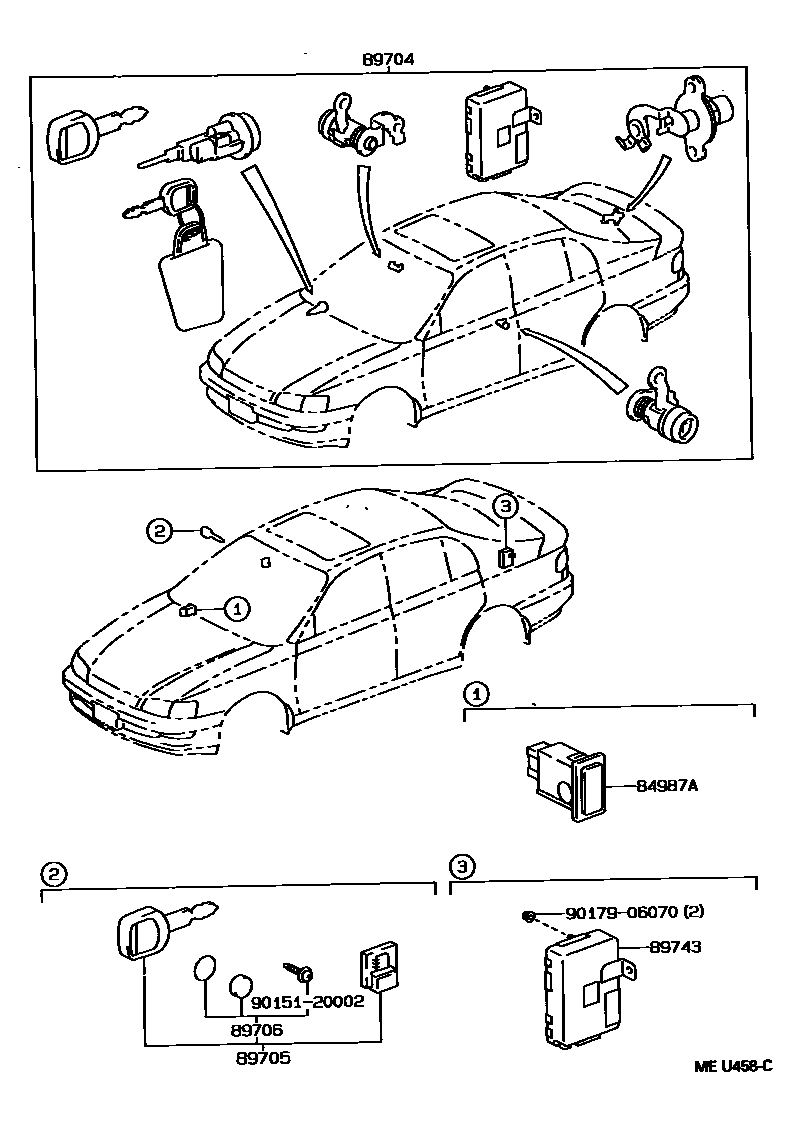 89704

2

3

1

1

84987A

2

3

90179-06070 (2)

89743

90151-20002

89706

89705

ME U458-C