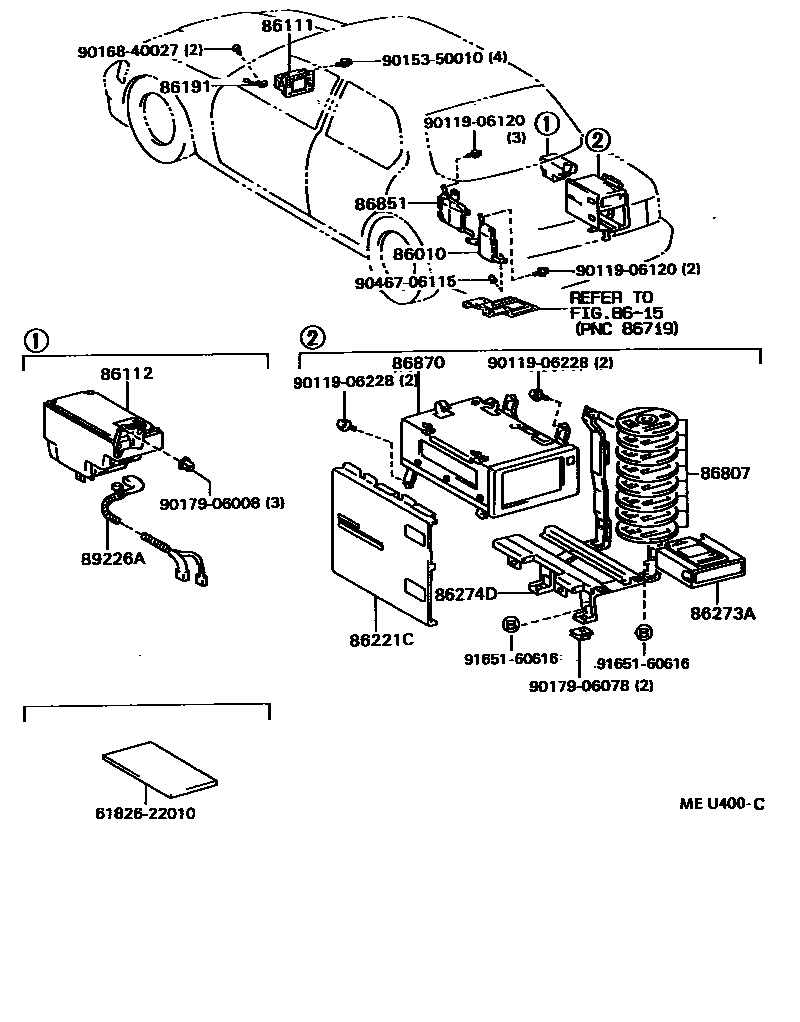 86111
90168-40027 (2)
90153-50010 (4)
86191
90119-06120 (3)
①
②
86851
86010
90467-06115
90119-06120 (2)
REFER TO FIG.86-15 (PNC 86719)

①
86112
90179-06008 (3)
89226A

②
86870
90119-06228 (2)
90119-06228 (2)
86807
86274D
86273A
86221C
91651-60616
91651-60616
90179-06078 (2)

61826-22010

ME U400-C