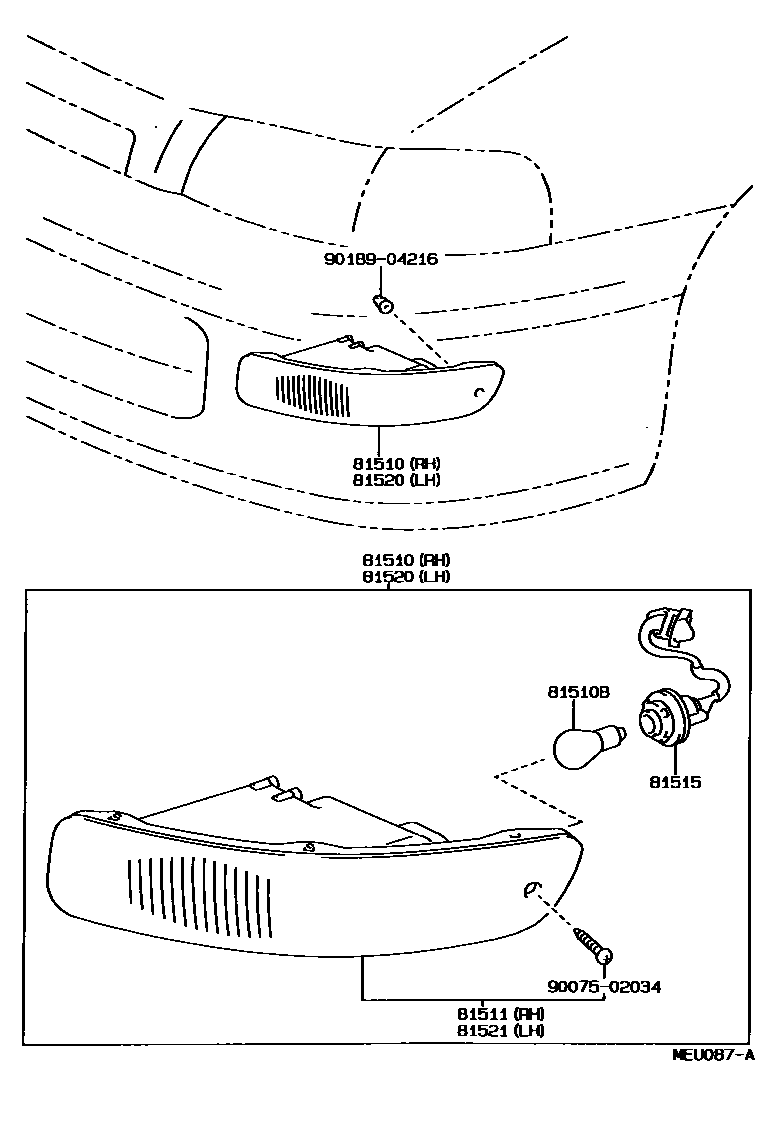 90189-04216

81510 (RH)
81520 (LH)

81510 (RH)
81520 (LH)

81510B

81515

90075-02034

81511 (RH)
81521 (LH)

MEU087-A