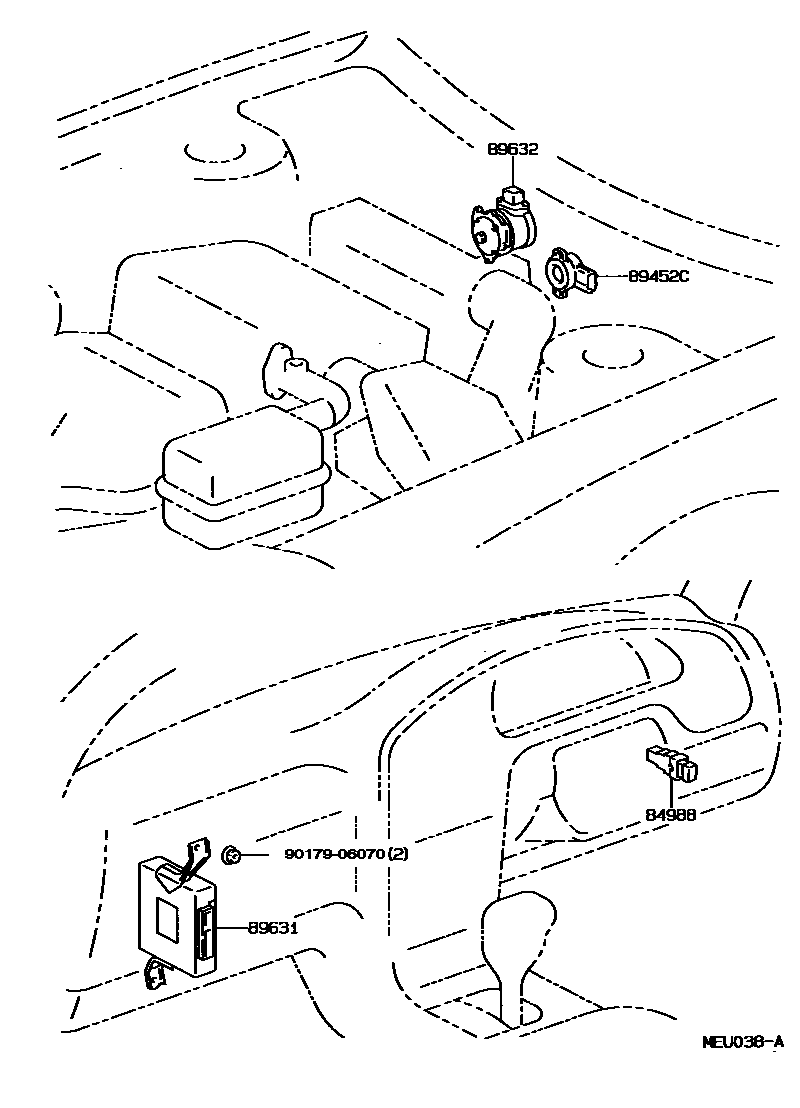 89632

89452C

84988

90179-06070 (2)

89631

MEU038-A