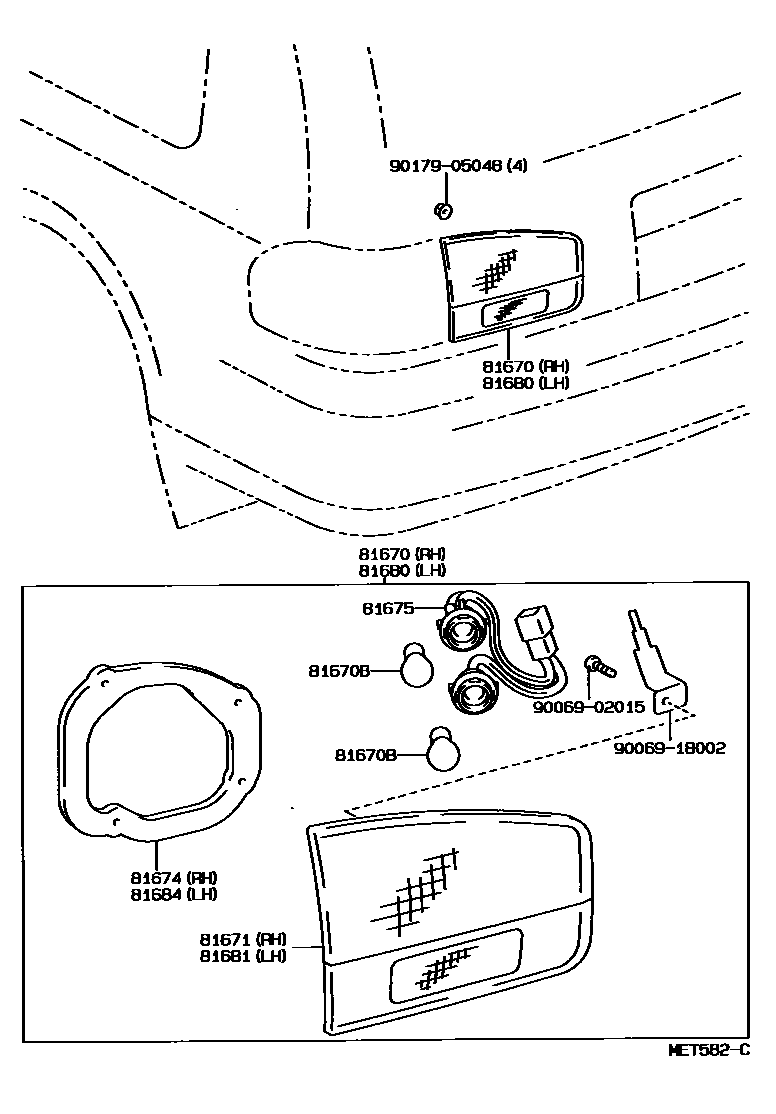 90179-05048 (4)

81670 (RH)
81680 (LH)

81670 (RH)
81680 (LH)

81675

81670B

90069-02015

90069-18002

81670B

81674 (RH)
81684 (LH)

81671 (RH)
81681 (LH)

MET582-C