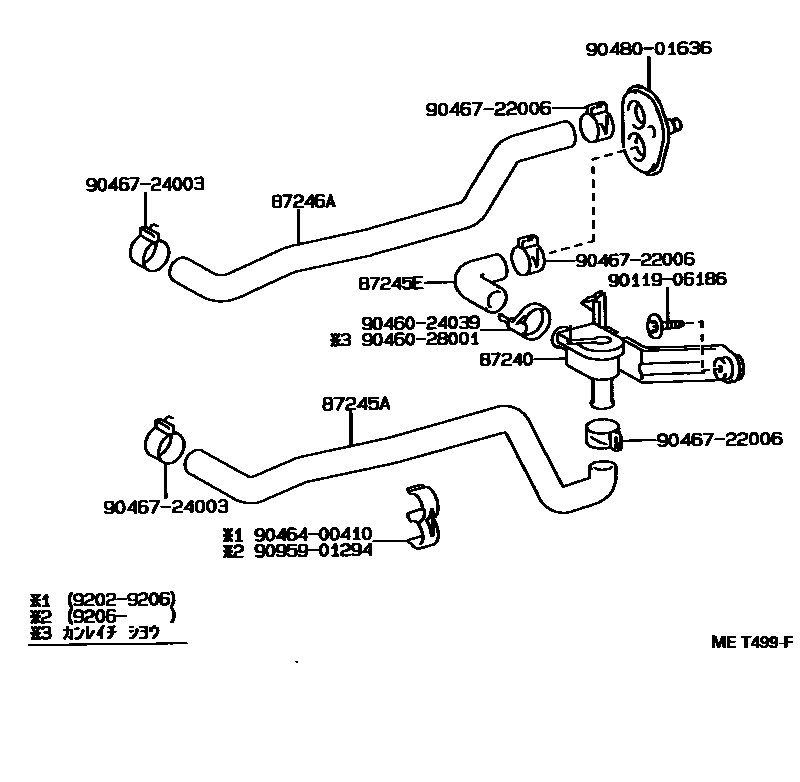 90480-01636

90467-22006

90467-24003

87246A

90467-22006

87245E

90119-06186

90460-24039
※3 90460-28001

87240

87245A

90467-22006

90467-24003

※1 90464-00410
※2 90959-01294

※1 (9202-9206)
※2 (9206- )
※3 カンレイチ シヨウ

ME T499-F