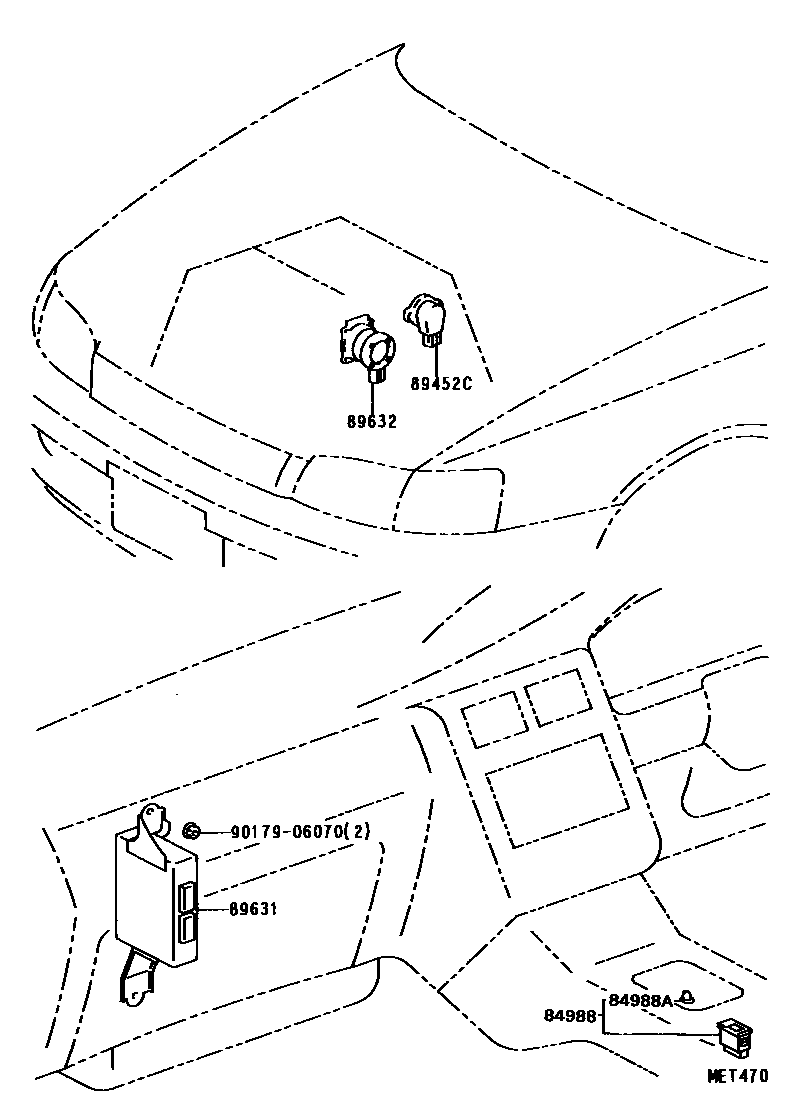 89452C
89632
90179-06070(2)
89631
84988A
84988
MET470