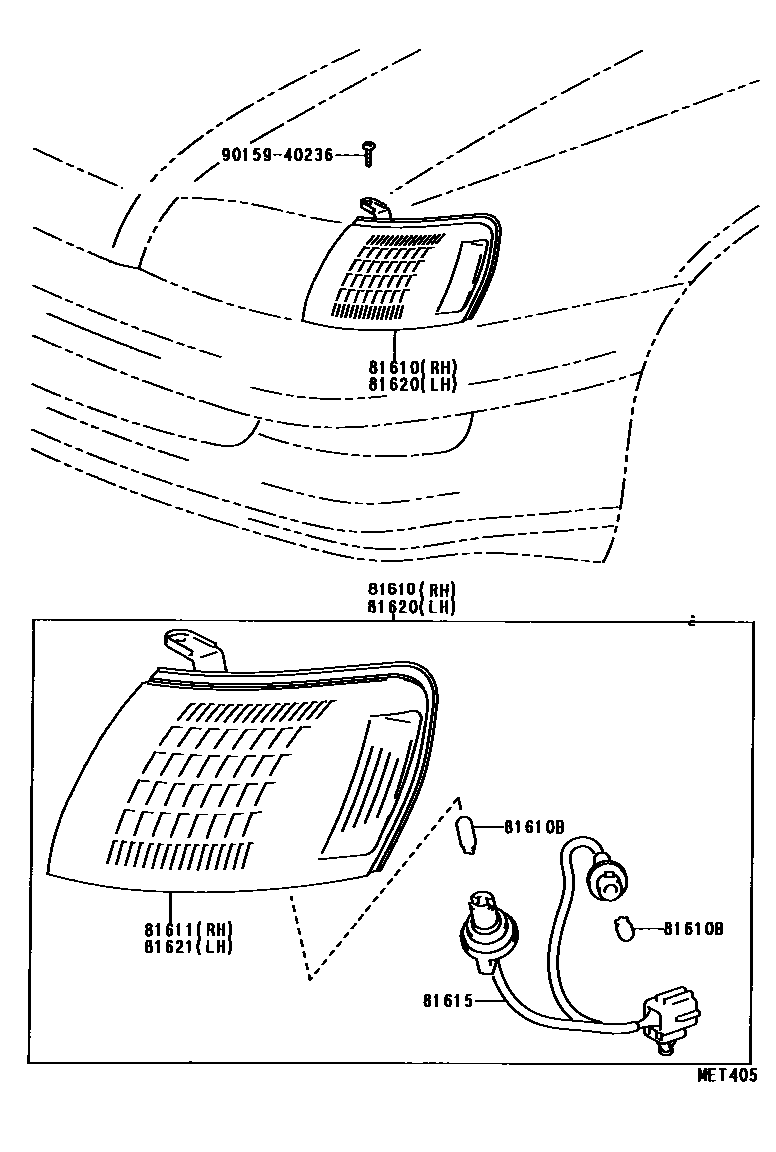 90159-40236

81610(RH)
81620(LH)

81610(RH)
81620(LH)

81610B

81611(RH)
81621(LH)

81610B

81615

MET405