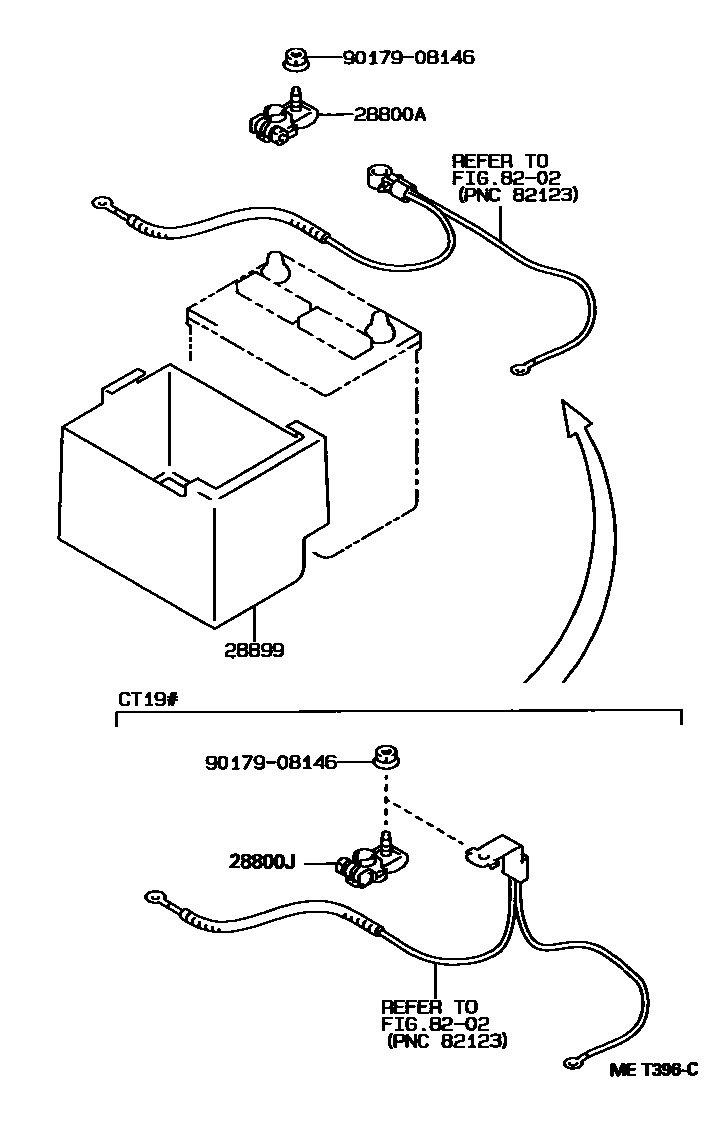 90179-08146

28800A

REFER TO
FIG.82-02
(PNC 82123)

28899

CT19#

90179-08146

28800J

REFER TO
FIG.82-02
(PNC 82123)

ME T396-C