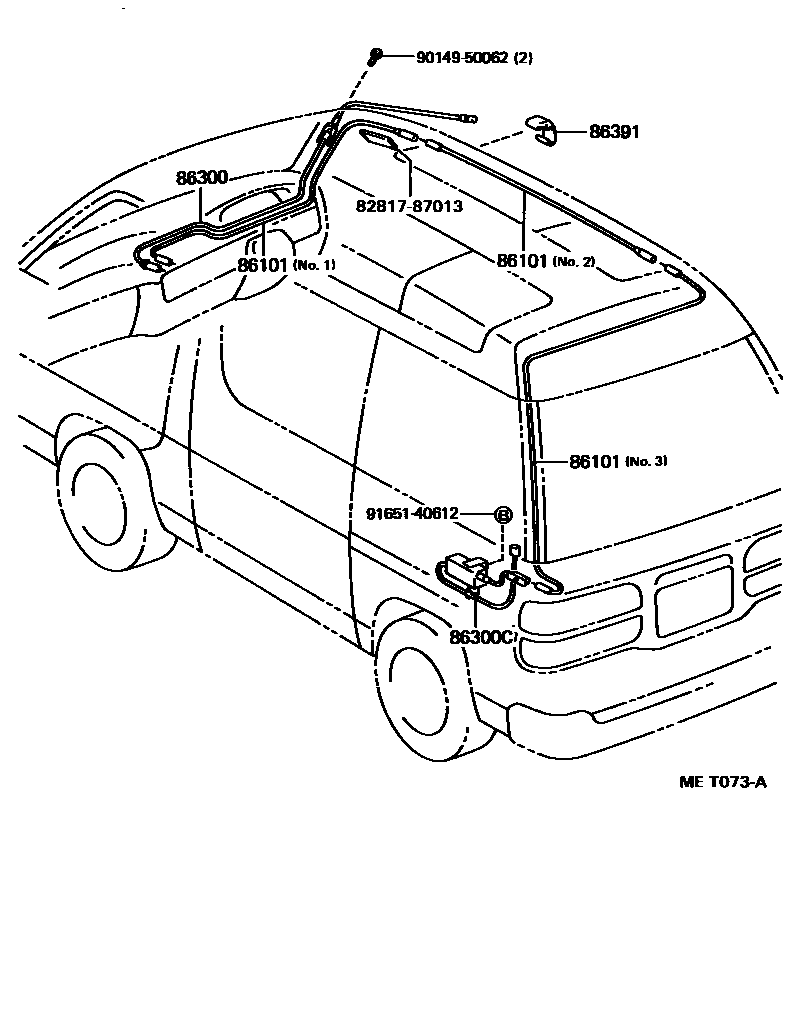 90149-50062 (2)

86391

86300

82817-87013

86101 (No. 1)

86101 (No. 2)

86101 (No. 3)

91651-40612

86300C

ME T073-A