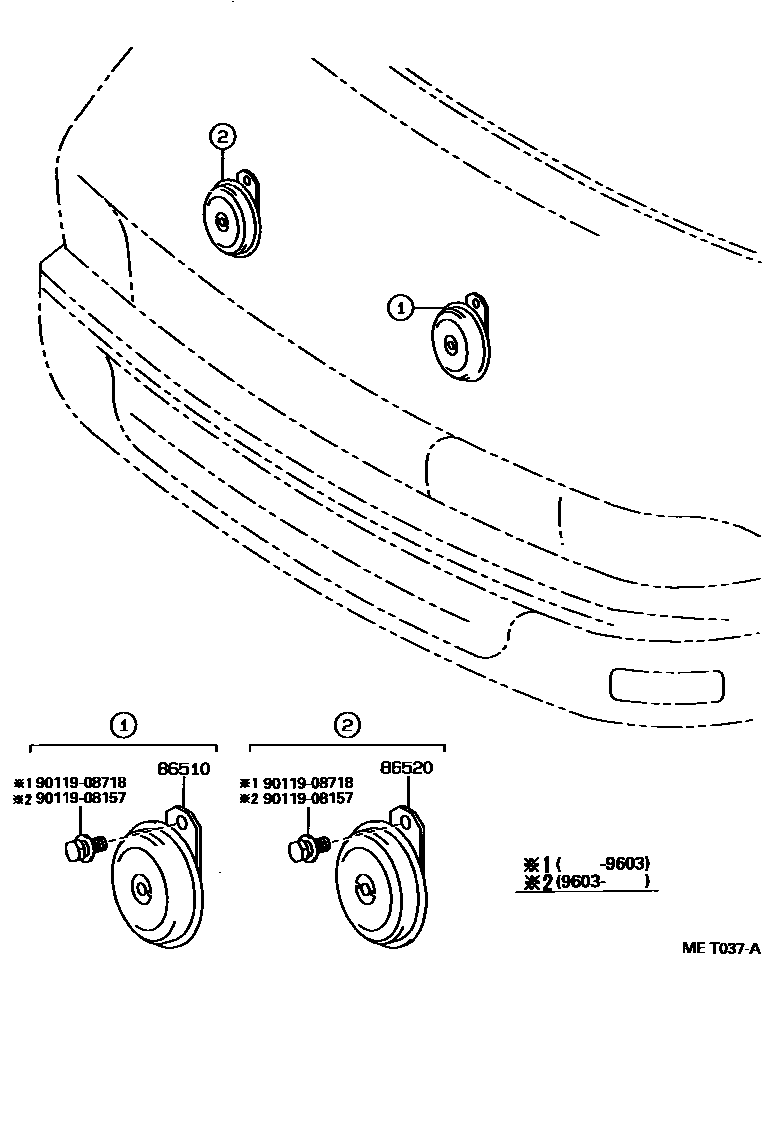 ②

①

①

※1 90119-08718
※2 90119-08157

86510

②

※1 90119-08718
※2 90119-08157

86520

※1 (    -9603)
※2 (9603-    )

ME T037-A