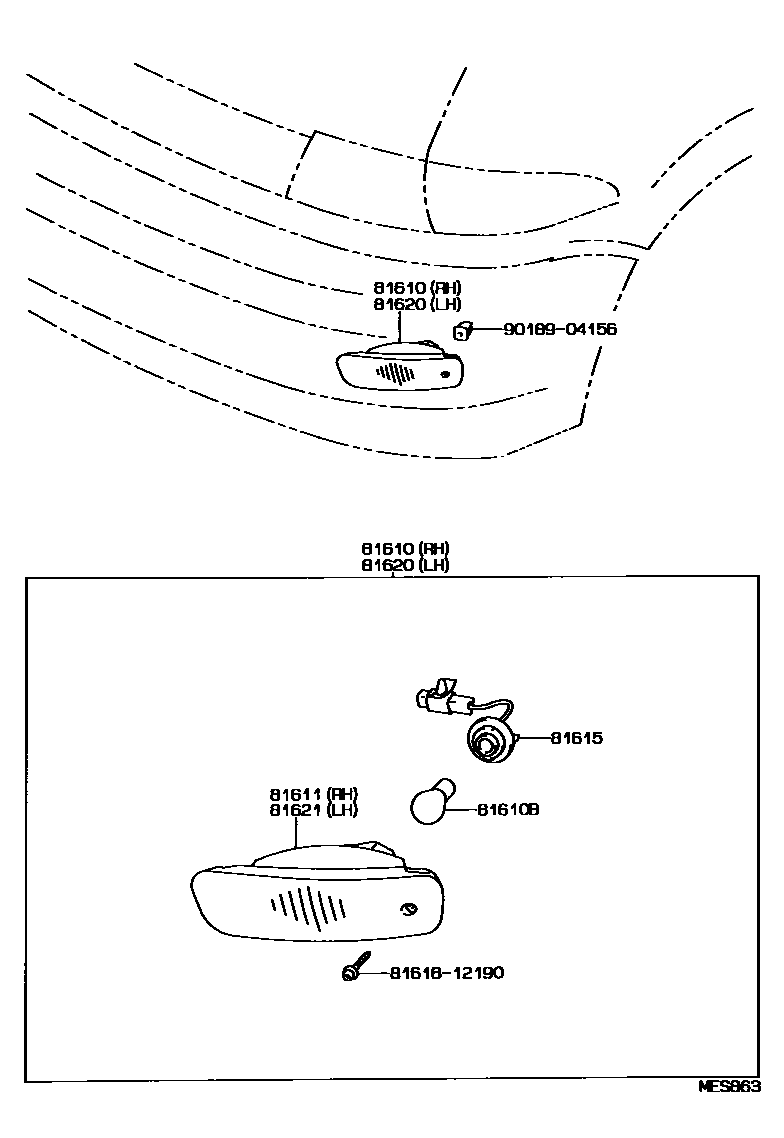 81610 (RH)
81620 (LH)

90189-04156

81610 (RH)
81620 (LH)

81615

81611 (RH)
81621 (LH)

81610B

81618-12190

MES863