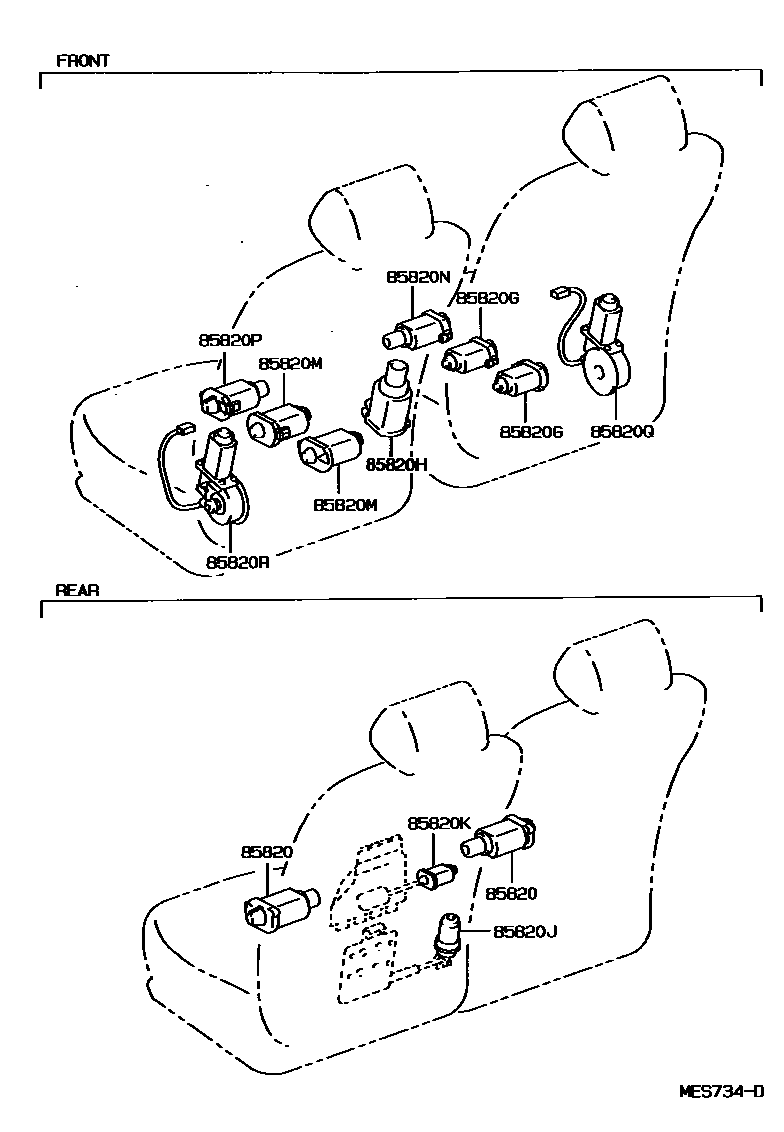 FRONT

85820N
85820G
85820P
85820M
85820G
85820Q
85820H
85820M
85820R

REAR

85820K
85820
85820
85820J

MES734-D