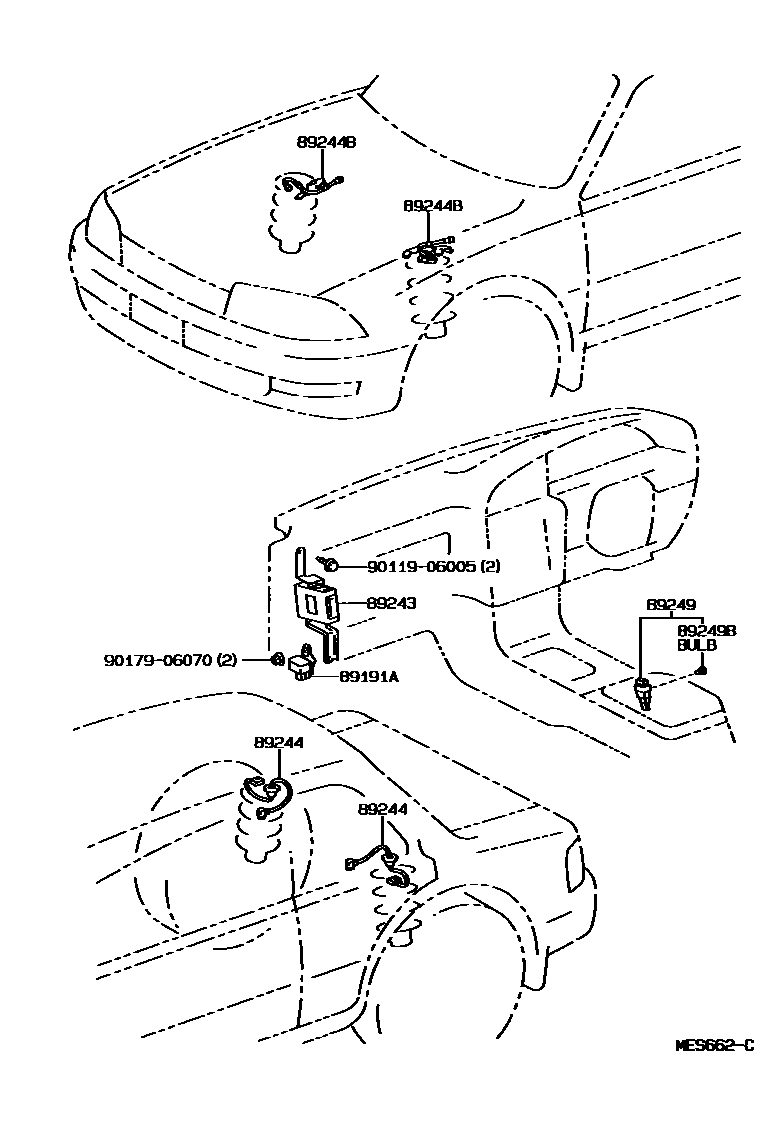 89244B

89244B

90119-06005 (2)

89243

89249

89249B
BULB

90179-06070 (2)

89191A

89244

89244

MES662-C