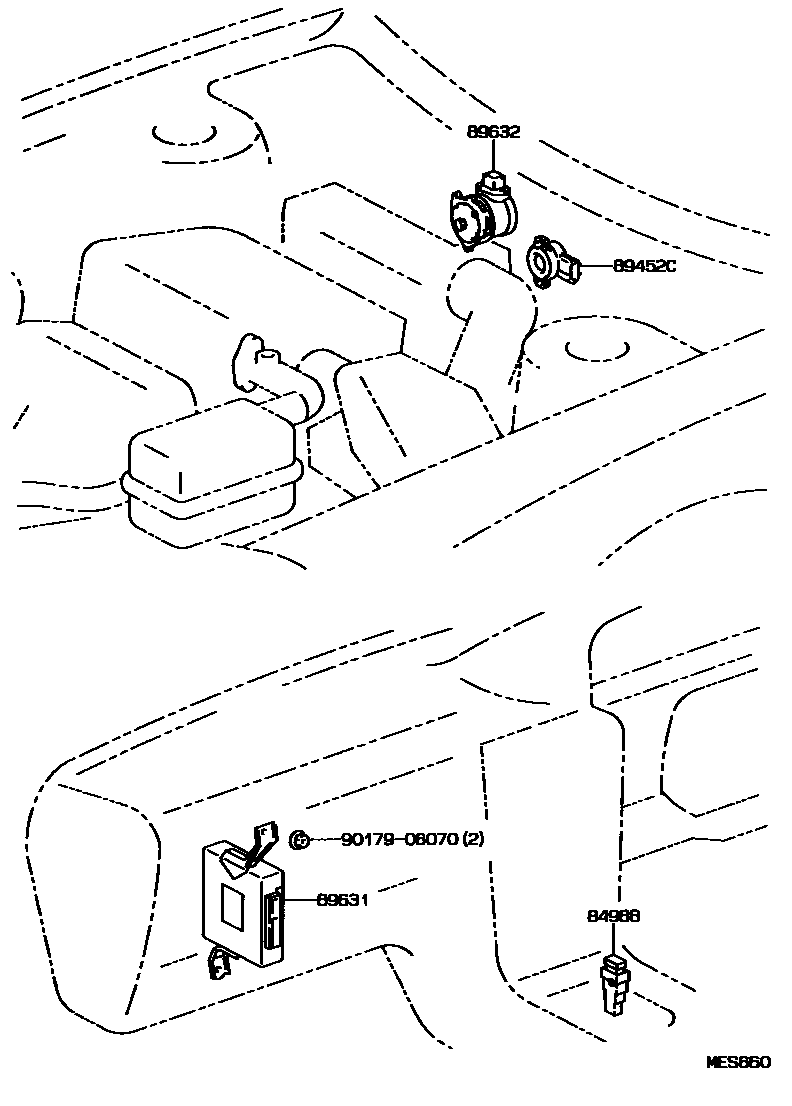 89632

89452C

90179-06070 (2)

89631

84988

MES660