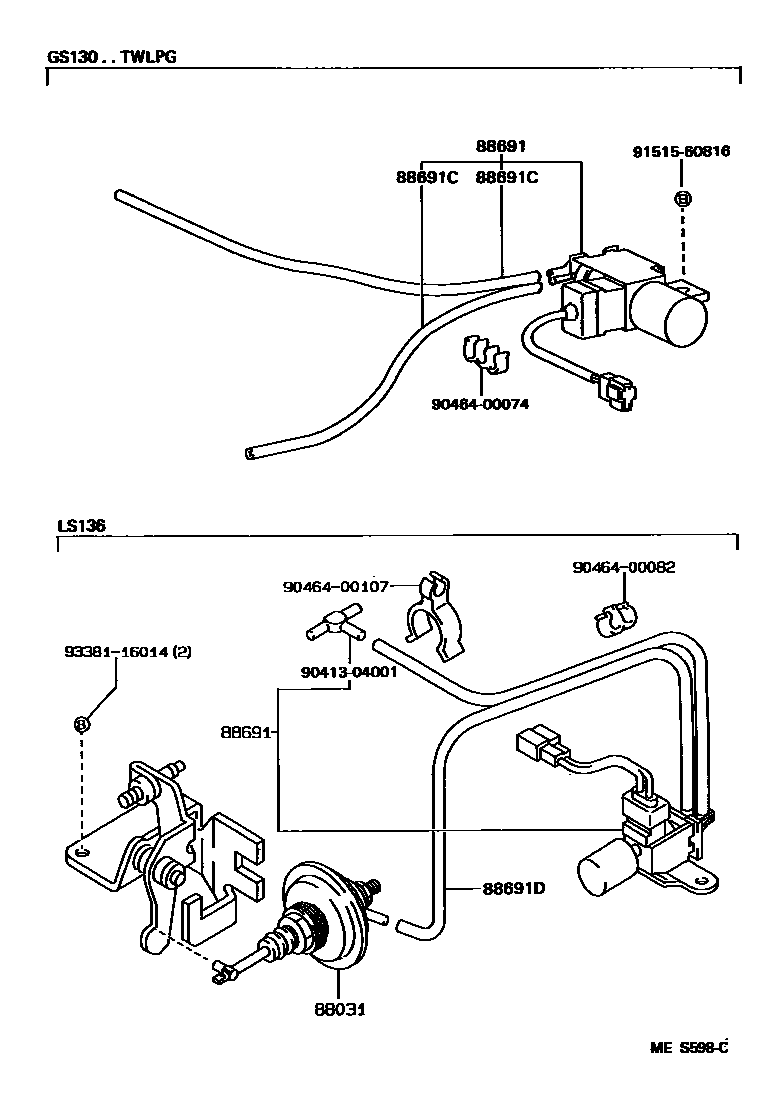 GS130 . . TWLPG

88691
88691C
88691C
91515-60816
90464-00074

LS136

90464-00107
90464-00082
93381-16014 (2)
90413-04001
88691
88691D
88031

ME S598-C