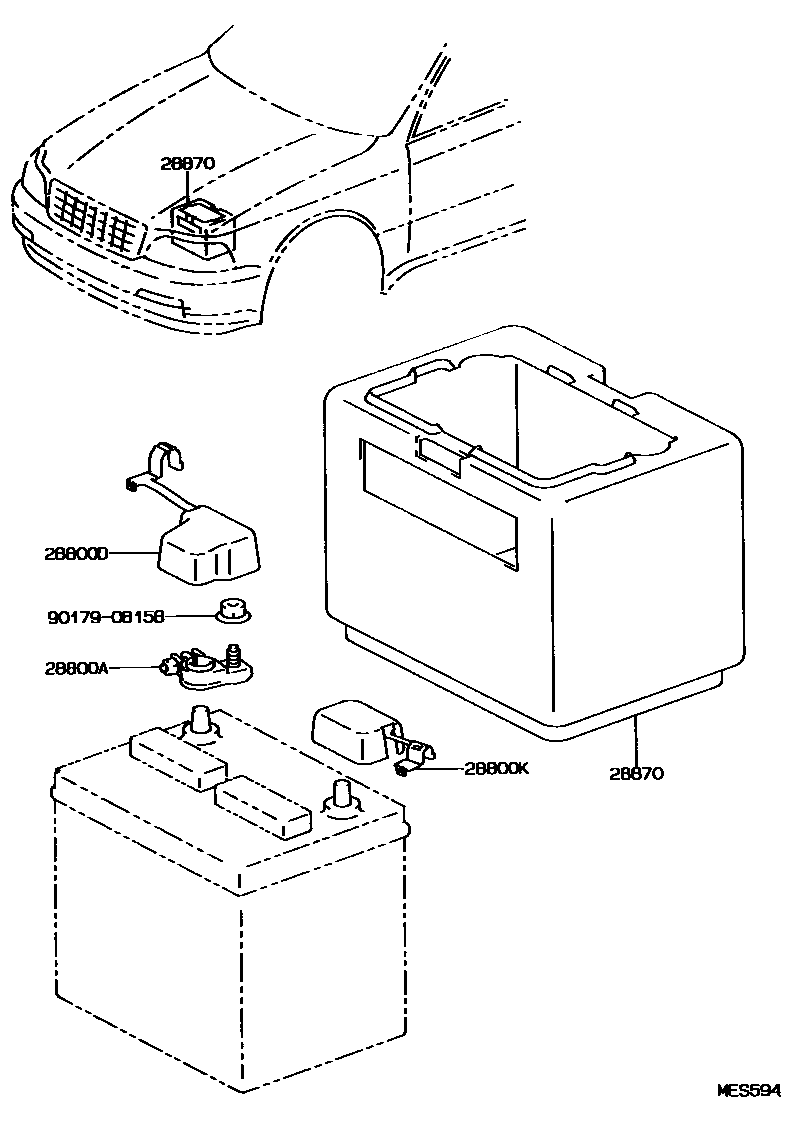 28870

28800D

90179-08158

28800A

28800K

28870

MES594