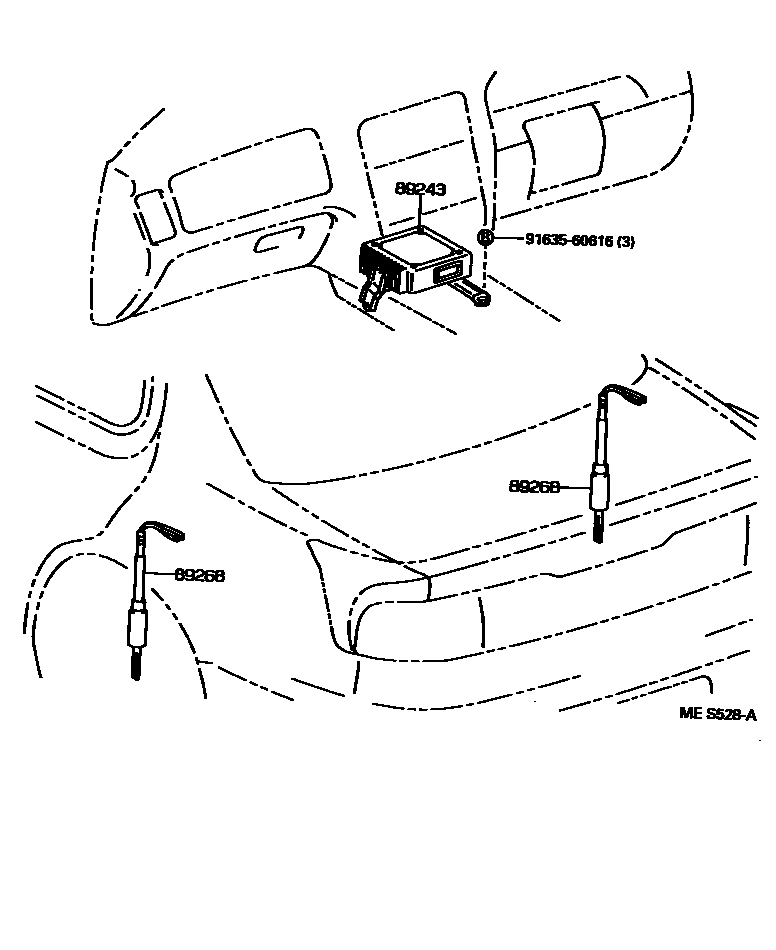 89243

B 91635-60616 (3)

89268

89268

ME S528-A