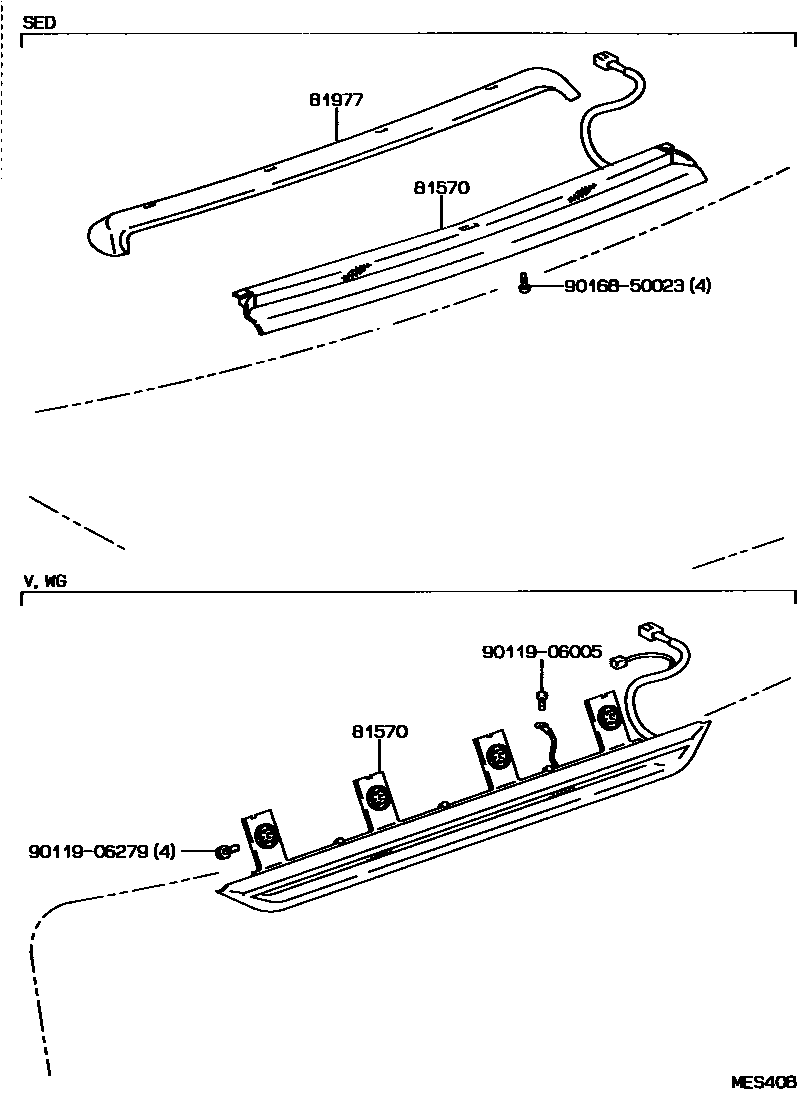 SED

81977

81570

90168-50023 (4)

V, WG

90119-06005

81570

90119-06279 (4)

MES408