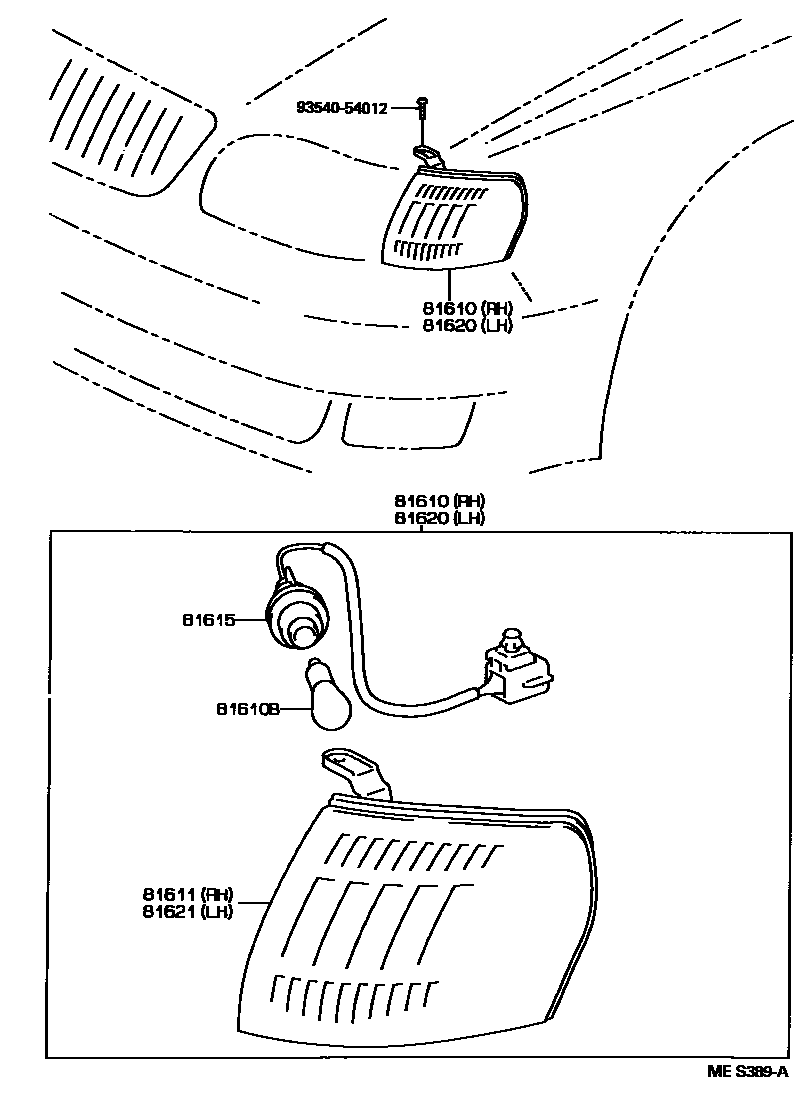 93540-54012

81610 (RH)
81620 (LH)

81610 (RH)
81620 (LH)

81615

81610B

81611 (RH)
81621 (LH)

ME S389-A