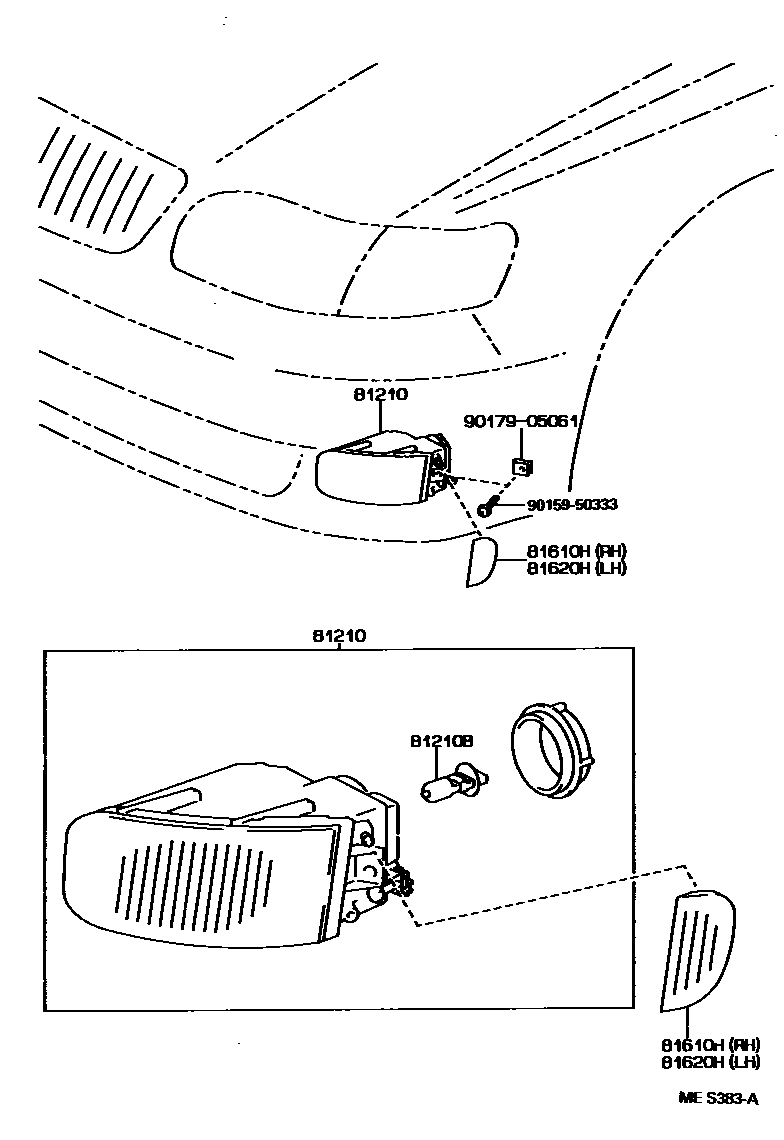 81210
90179-05061
90159-50333
81610H (RH)
81620H (LH)
81210
81210B
81610H (RH)
81620H (LH)
ME S383-A