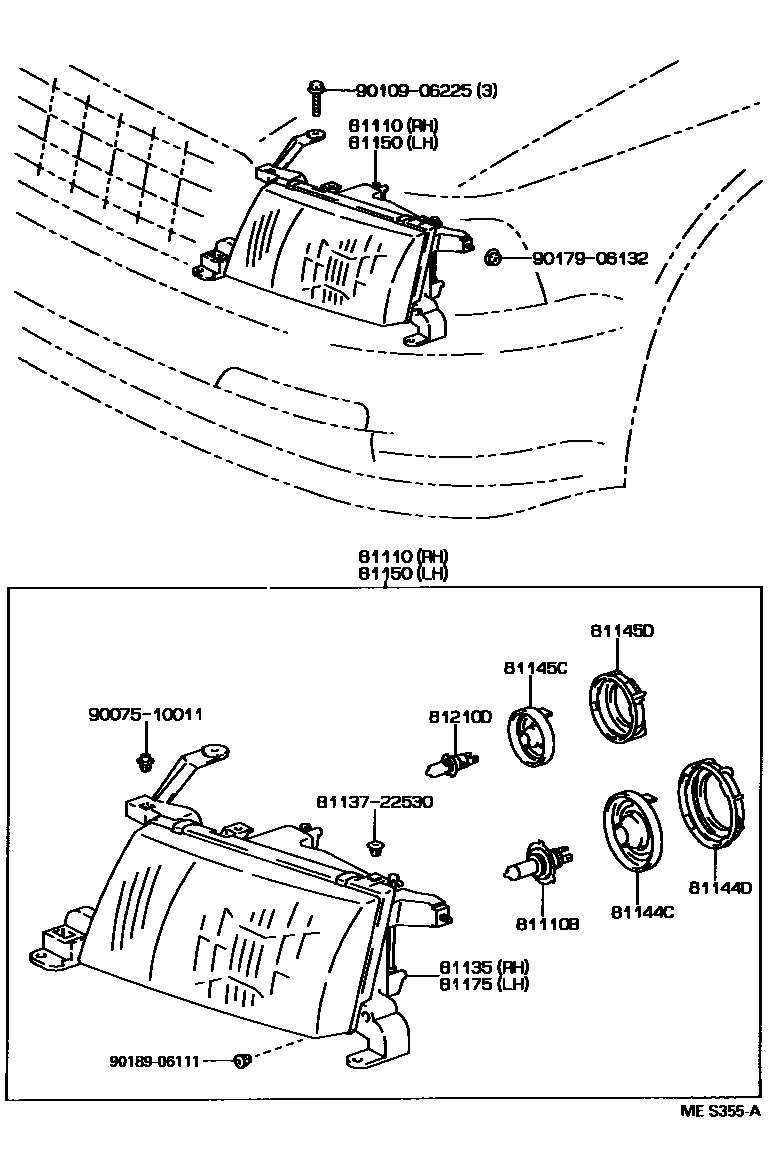 90109-06225 (3)
81110 (RH)
81150 (LH)
90179-06132

81110 (RH)
81150 (LH)
81145D
81145C
90075-10011
81210D
81137-22530
81110B
81144C
81144D
81135 (RH)
81175 (LH)
90189-06111
ME S355-A