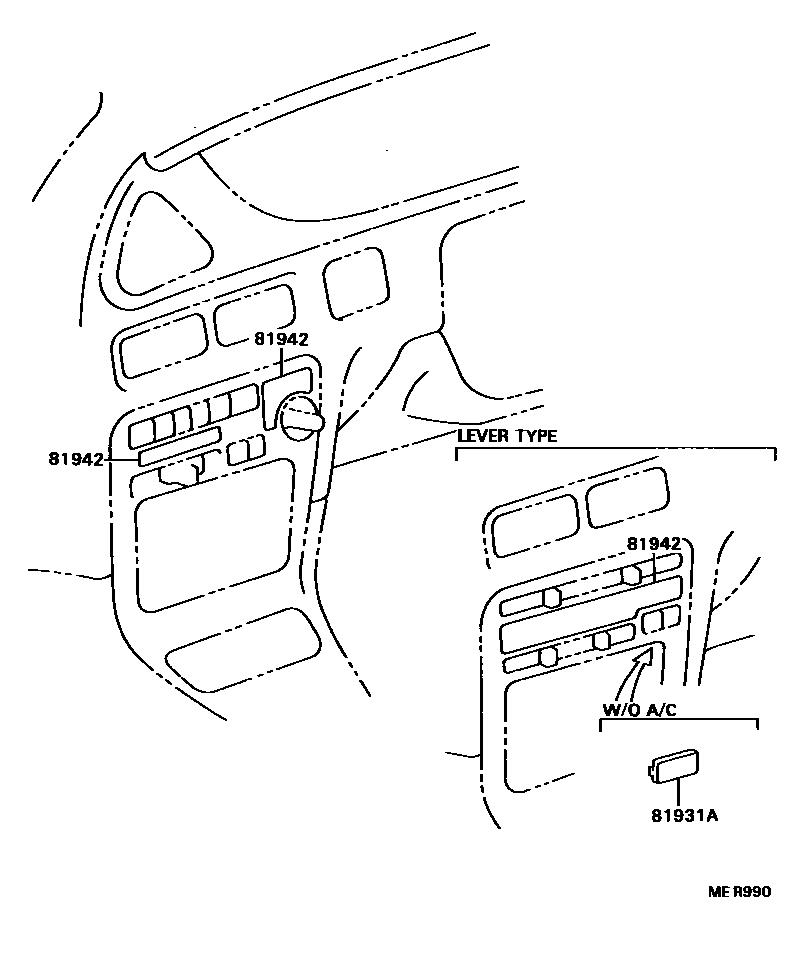 81942
81942
LEVER TYPE
81942
W/O A/C
81931A
ME R990