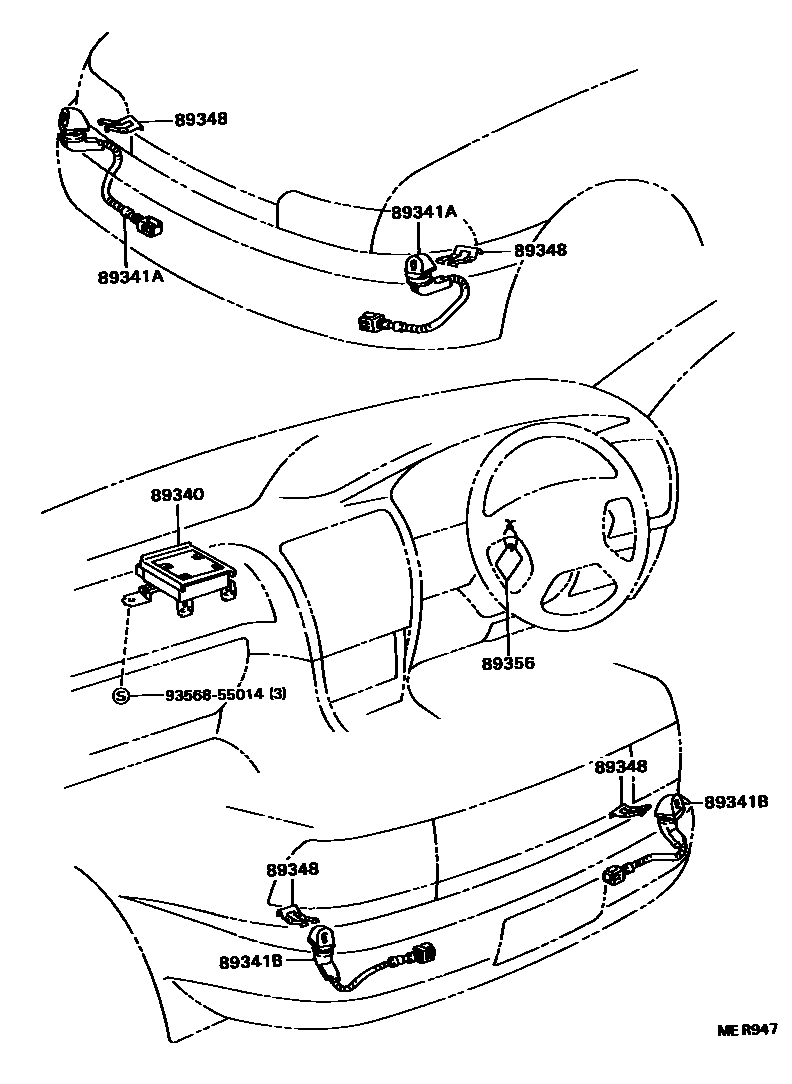 89348
89341A
89348
89341A
89340
89356
S 93568-55014 (3)
89348
89341B
89348
89341B
ME R947