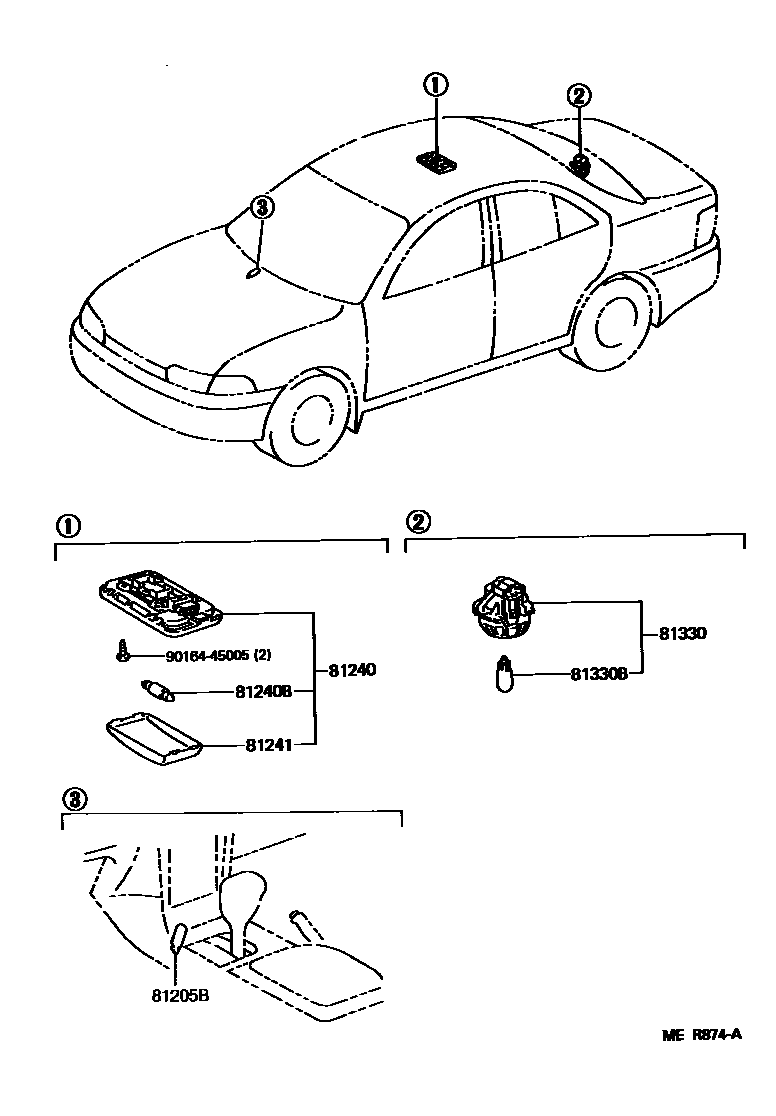 ①
②
③

①
90164-45005 (2)
81240B
81240
81241

②
81330
81330B

③
81205B

ME R874-A