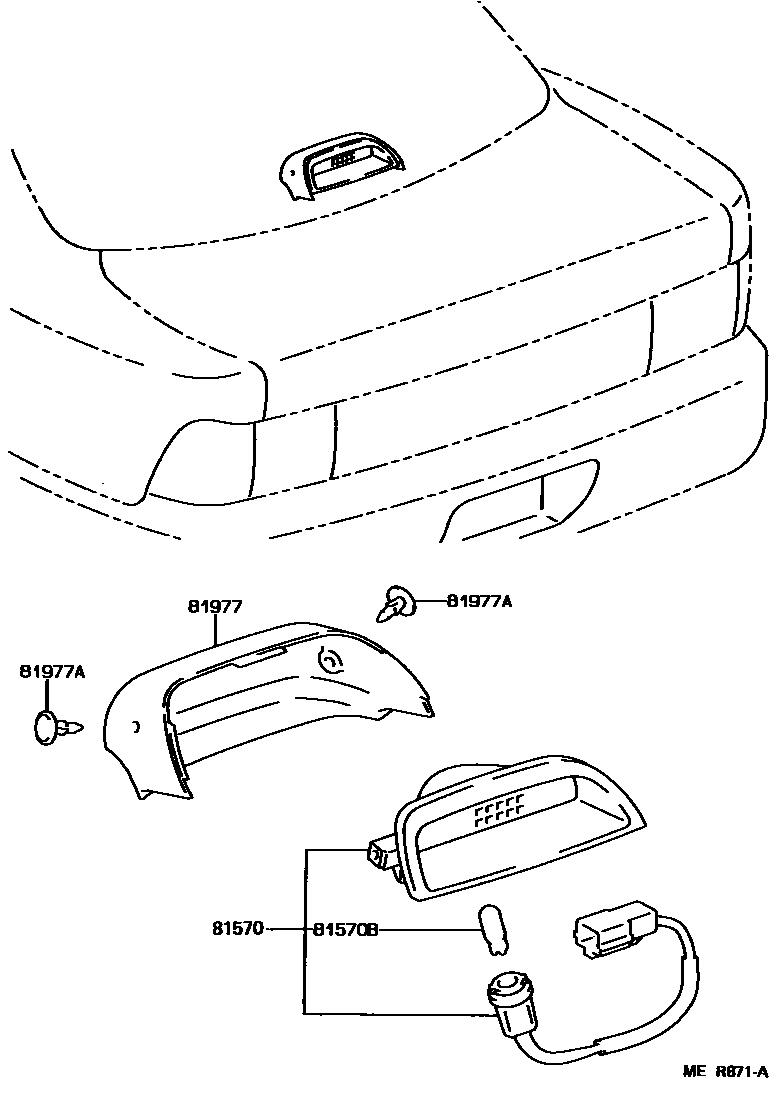 81977
81977A
81977A
81570
81570B
ME R871-A