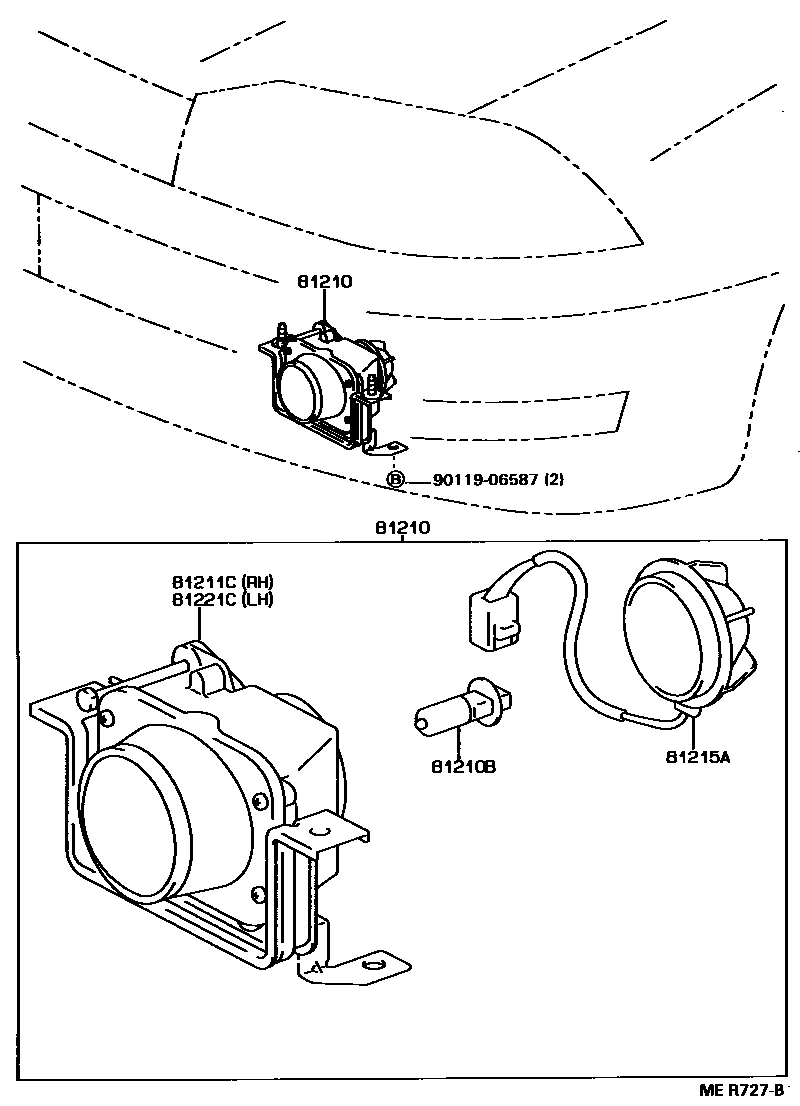 81210

B 90119-06587 (2)

81210

81211C (RH)
81221C (LH)

81210B

81215A

ME R727-B